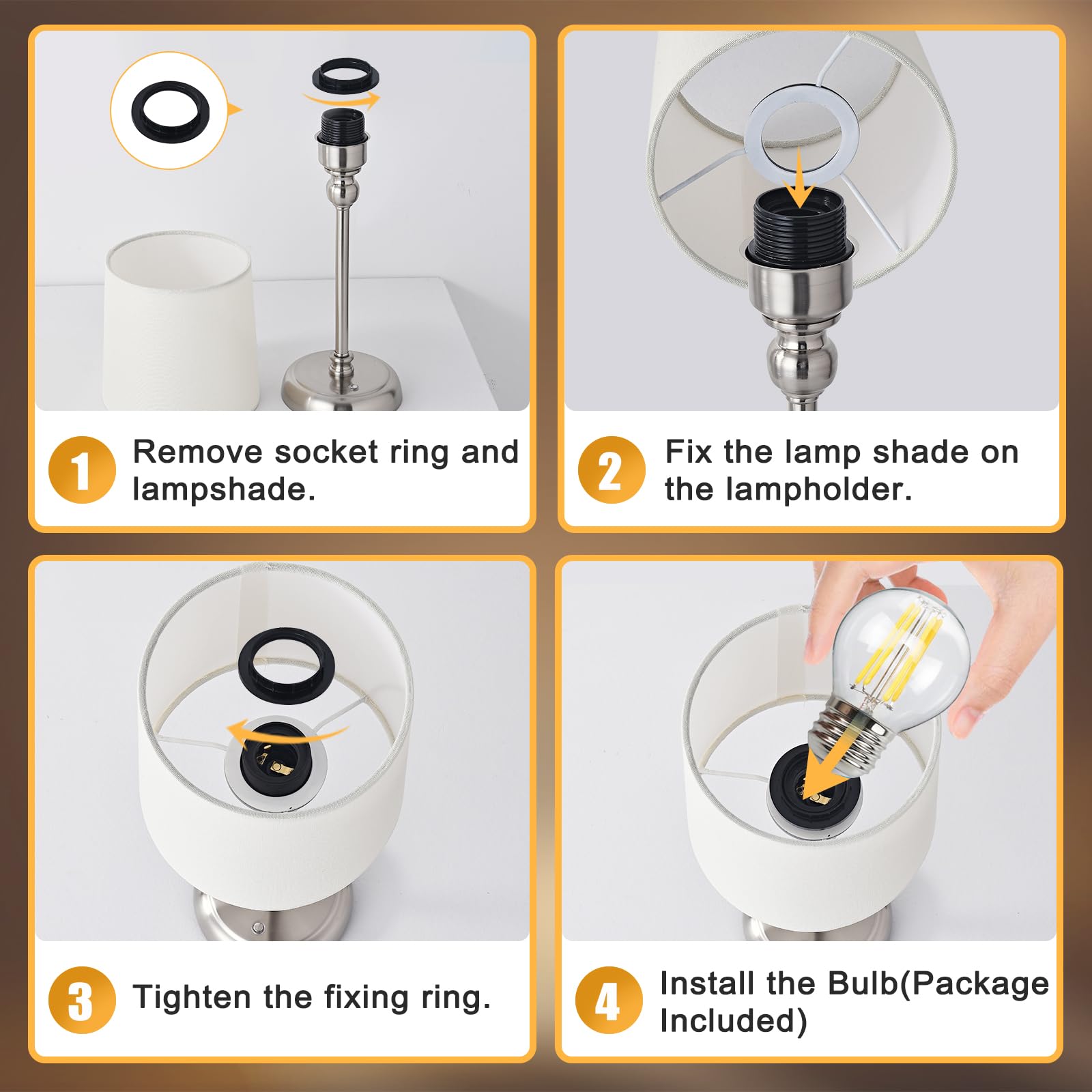 1 Remove socket ring and lampshade.

2 Fix the lamp shade on the lampholder.

3 Tighten the fixing ring.

4 Install the Bulb(Package Included)