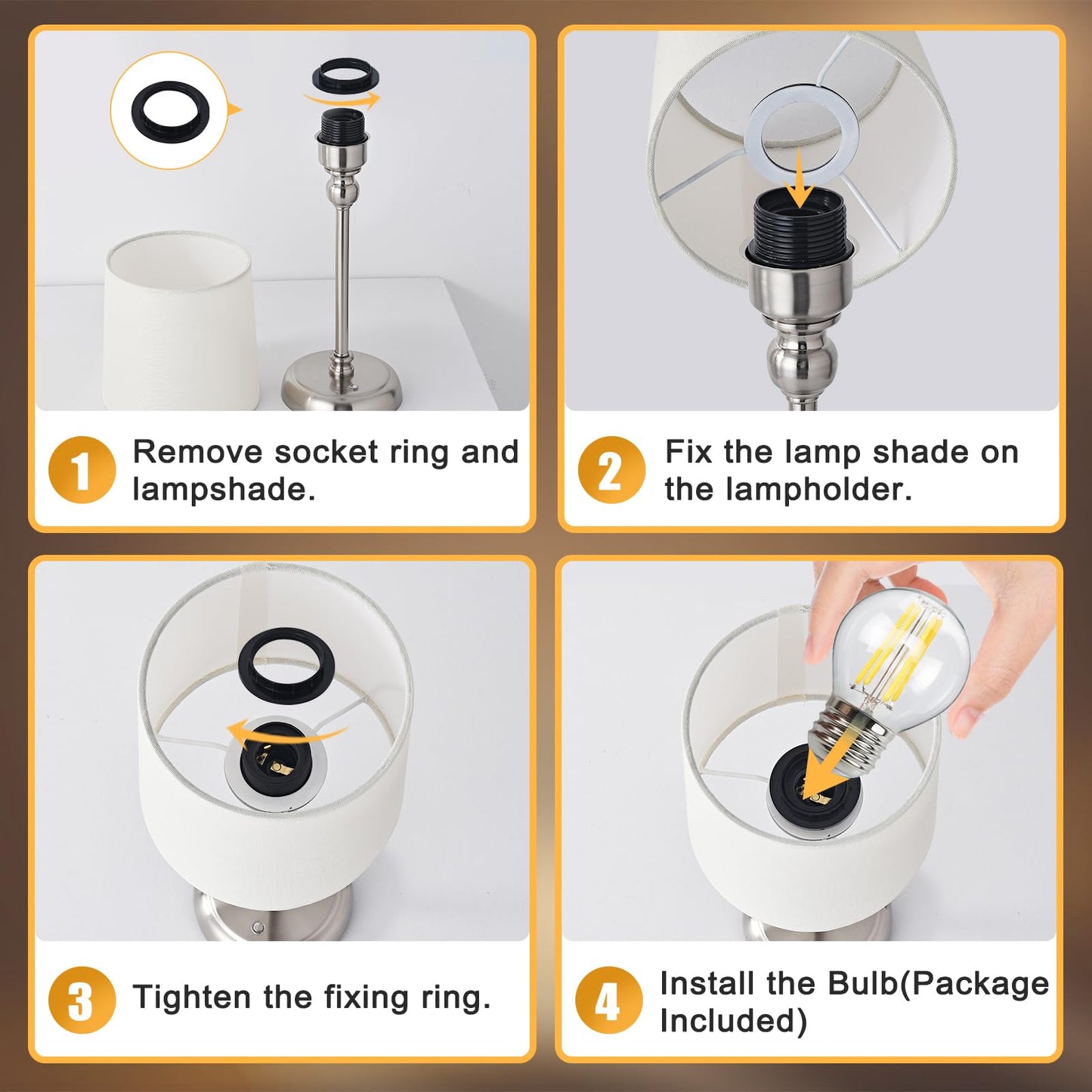 1 Remove socket ring and lampshade.

2 Fix the lamp shade on the lampholder.

3 Tighten the fixing ring.

4 Install the Bulb(Package Included)