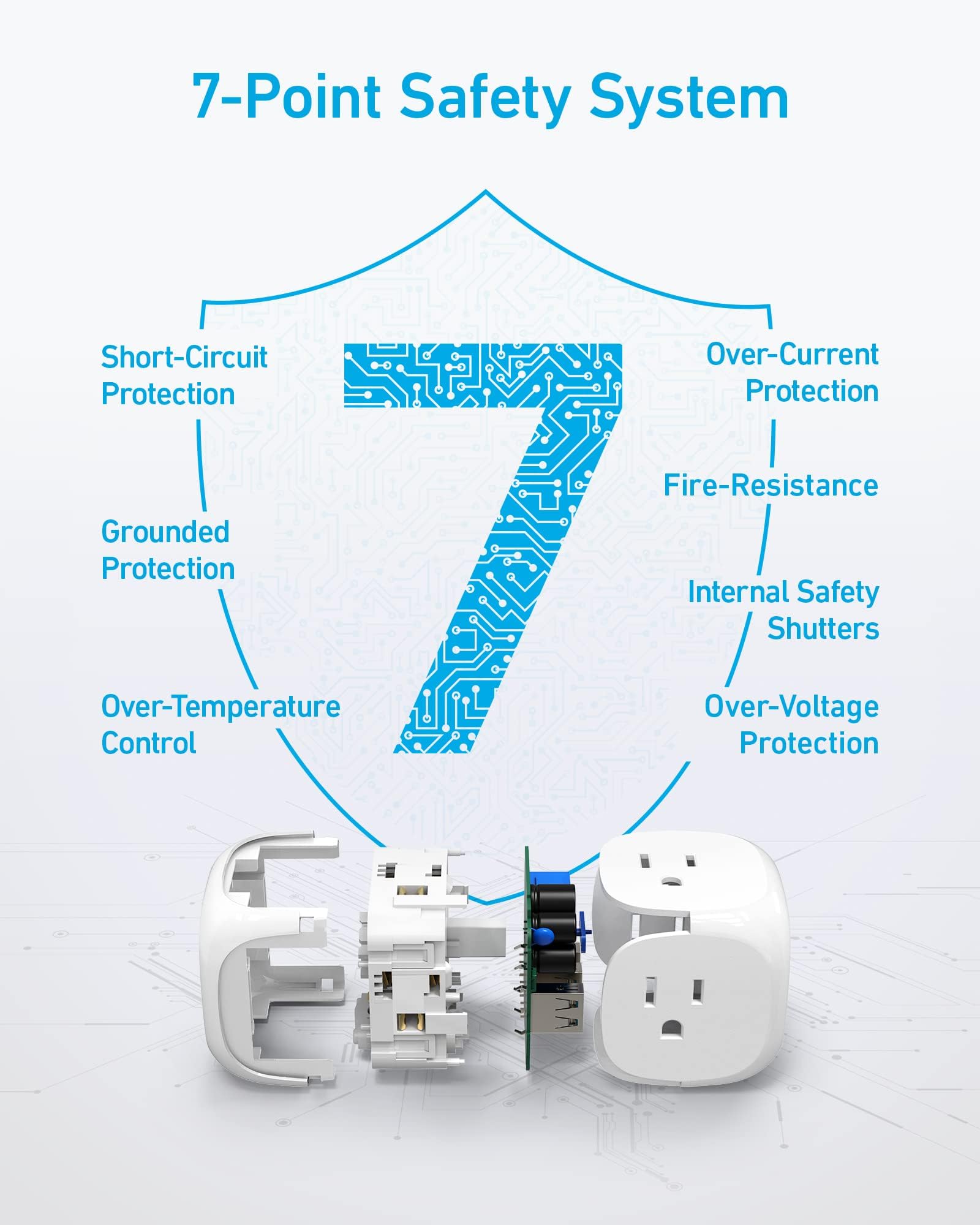 7-Point Safety System

Short-Circuit Protection

Grounded Protection

Over-Temperature Control

7

Over-Current Protection

Fire-Resistance

Internal Safety Shutters

Over-Voltage Protection