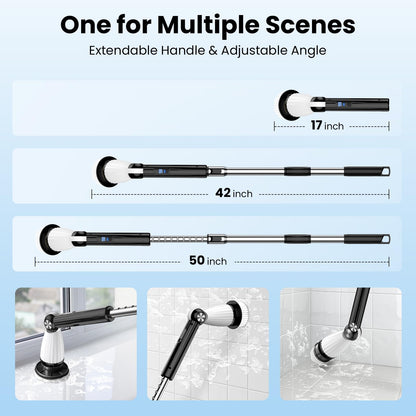 One for Multiple Scenes

Extendable Handle & Adjustable Angle

17 inch

42 inch

50 inch