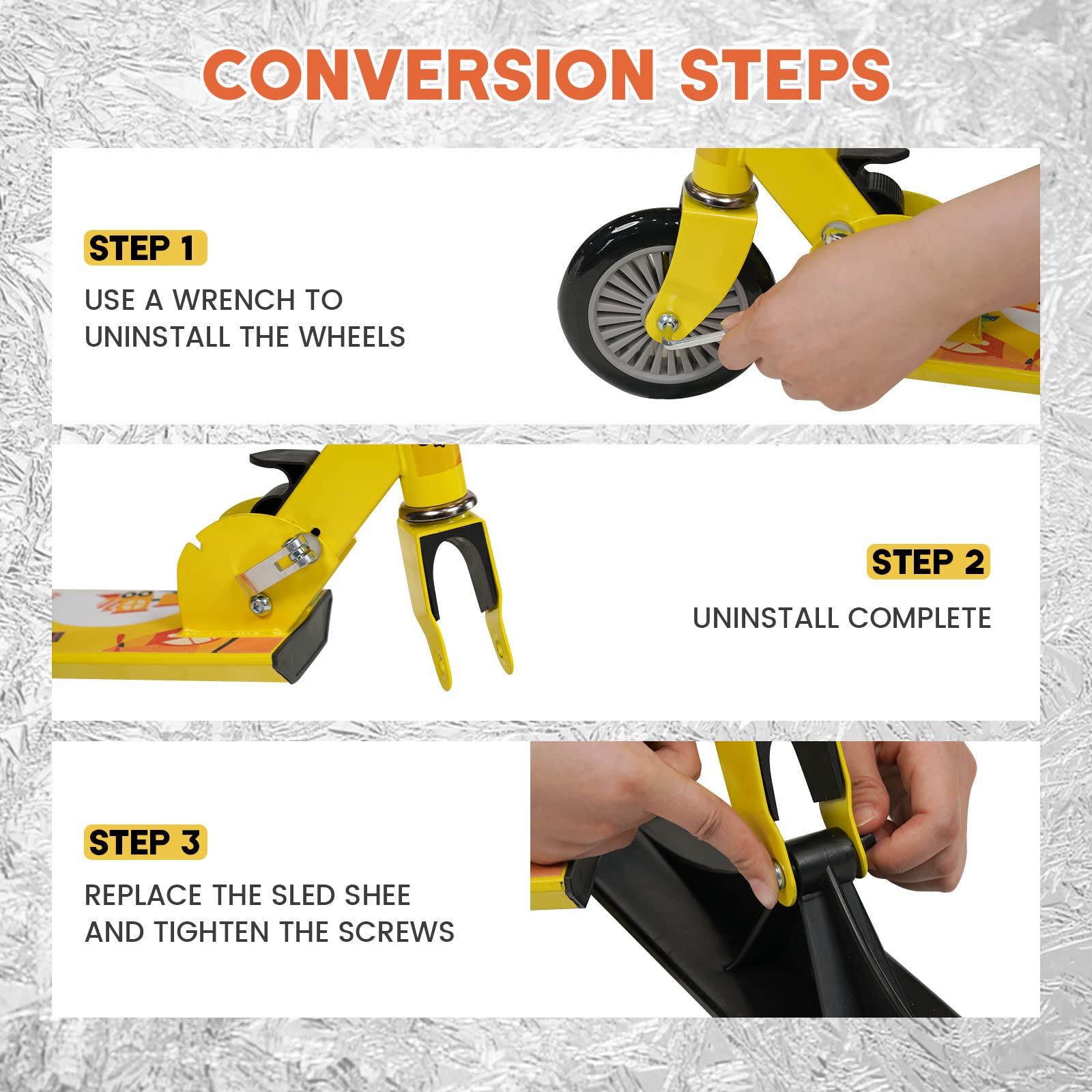 CONVERSION STEPS

STEP 1

USE A WRENCH TO UNINSTALL THE WHEELS

STEP 2

UNINSTALL COMPLETE

STEP 3

REPLACE THE SLED SHEE AND TIGHTEN THE SCREWS