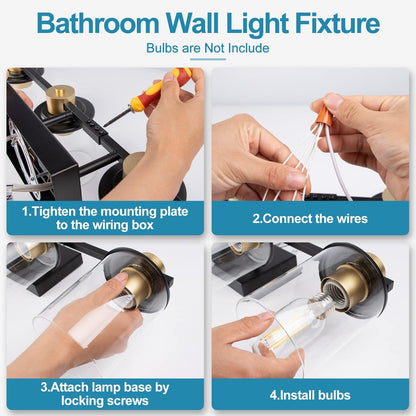 Bathroom Wall Light Fixture

Bulbs are Not Include

1.Tighten the mounting plate to the wiring box

2.Connect the wires

3.Attach lamp base by locking screws

4.Install bulbs