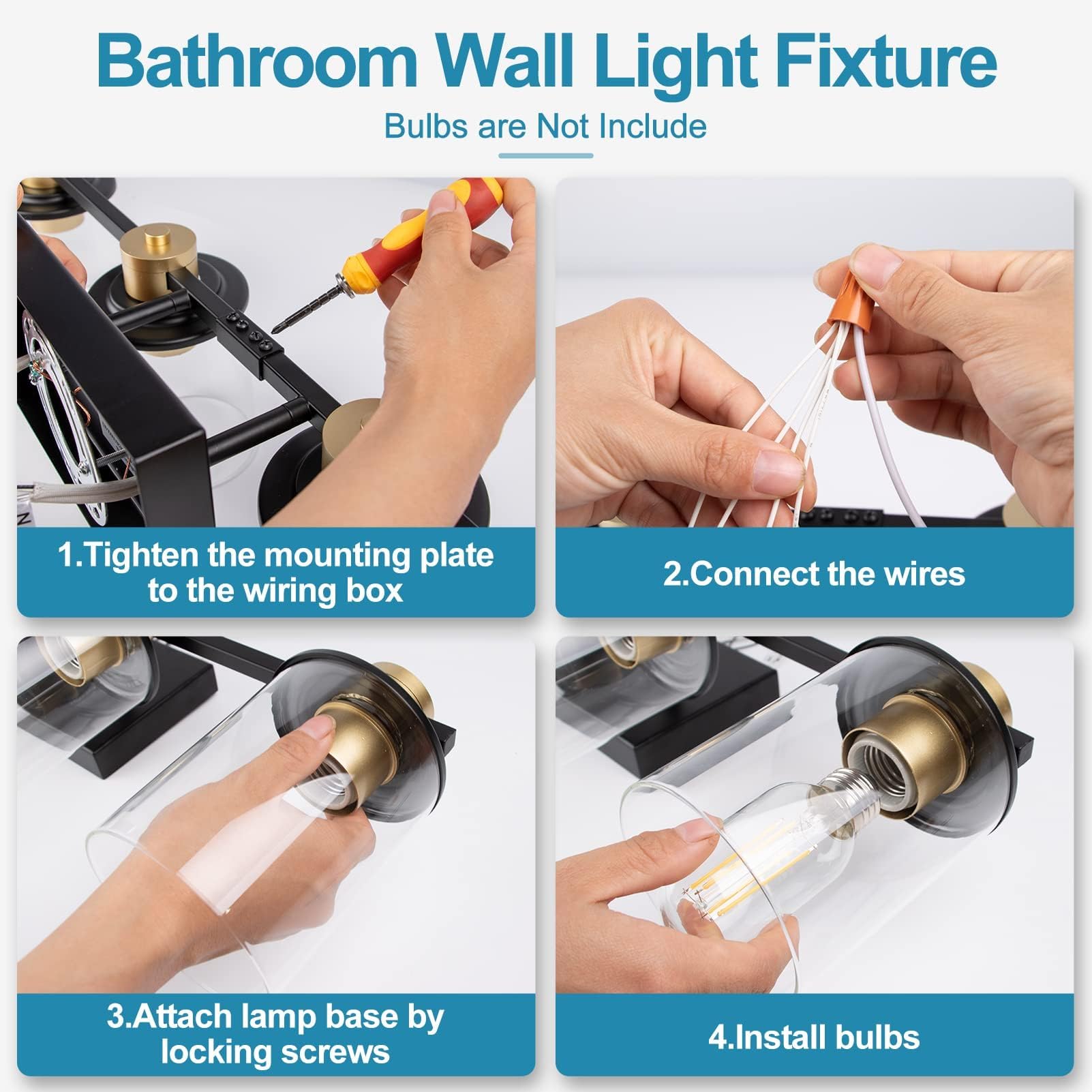 Bathroom Wall Light Fixture

Bulbs are Not Include

1.Tighten the mounting plate to the wiring box

2.Connect the wires

3.Attach lamp base by locking screws

4.Install bulbs