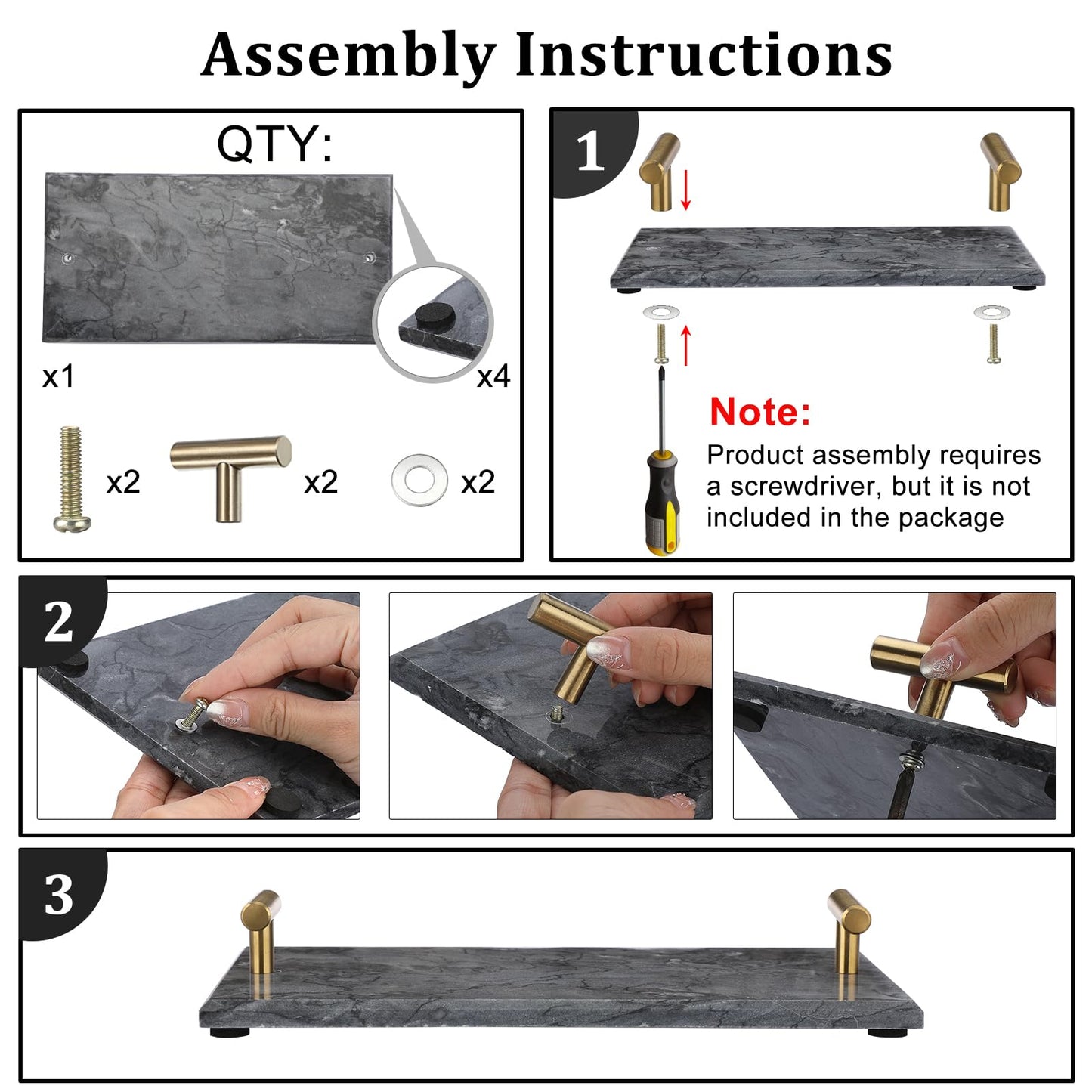 Assembly Instructions

QTY:

x1

x4

x2

x2

x2

1

Note:
Product assembly requires a screwdriver, but it is not included in the package

2

3