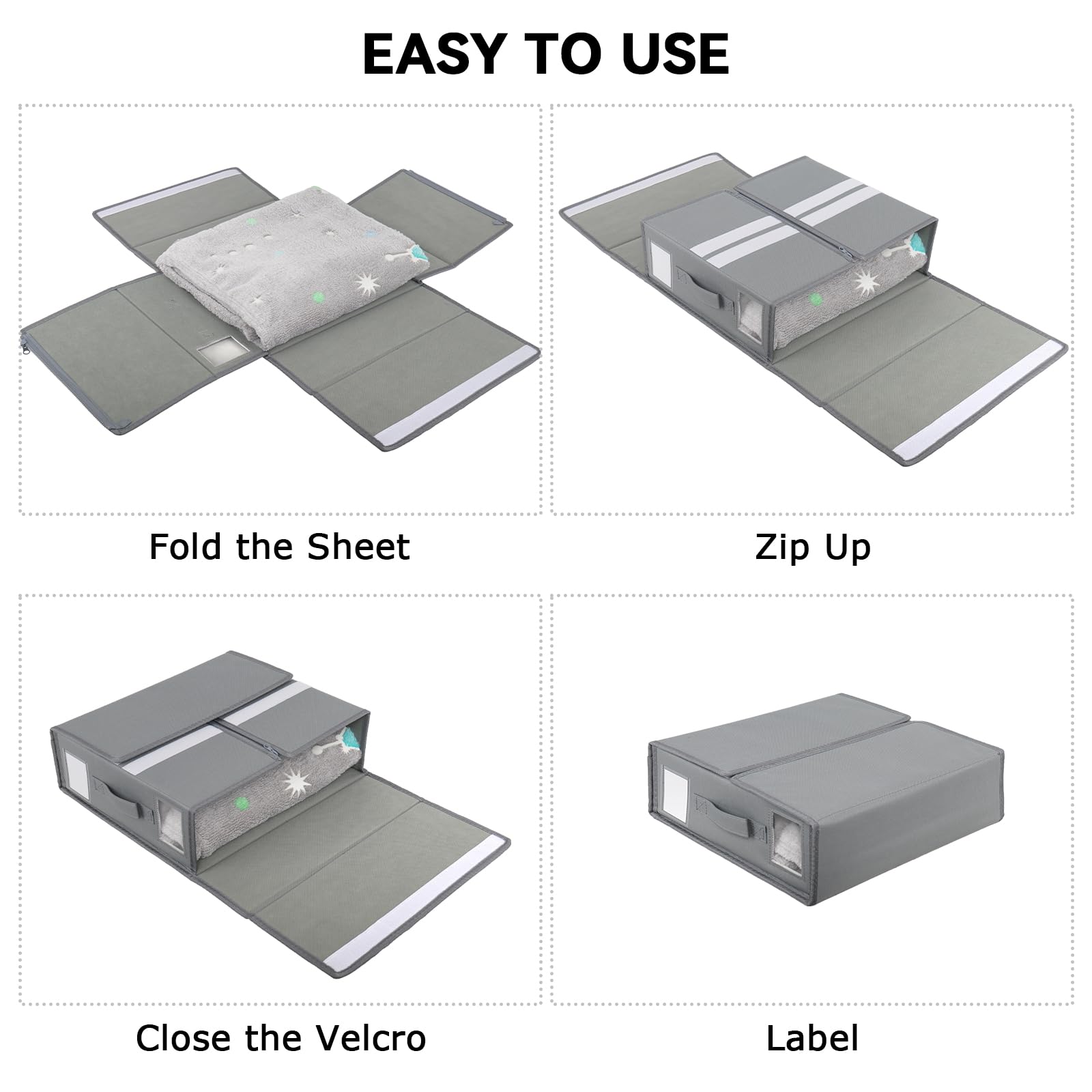 EASY TO USE

Fold the Sheet

Zip Up

Close the Velcro

Label