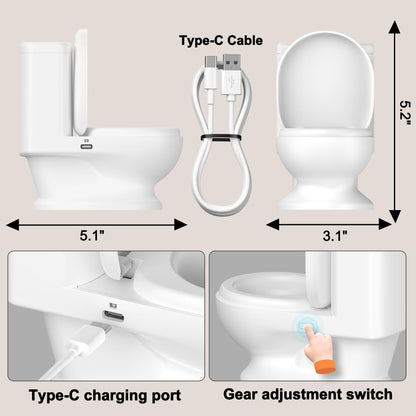 Type-C Cable

5.2"

5.1"

3.1"

Type-C charging port

Gear adjustment switch