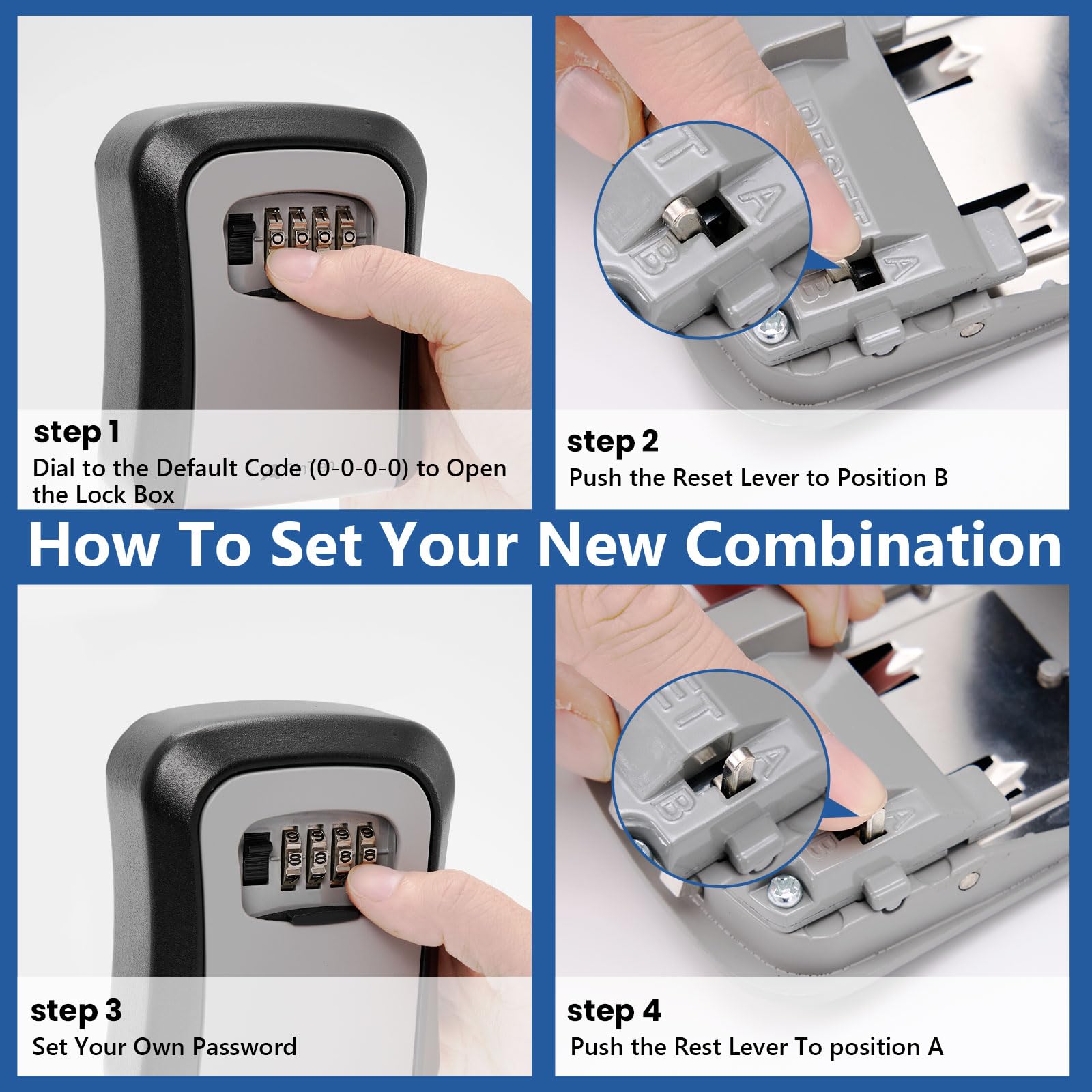 step 1
Dial to the Default Code (0-0-0-0) to Open the Lock Box

step 2
Push the Reset Lever to Position B

How To Set Your New Combination

step 3
Set Your Own Password

step 4
Push the Rest Lever To position A