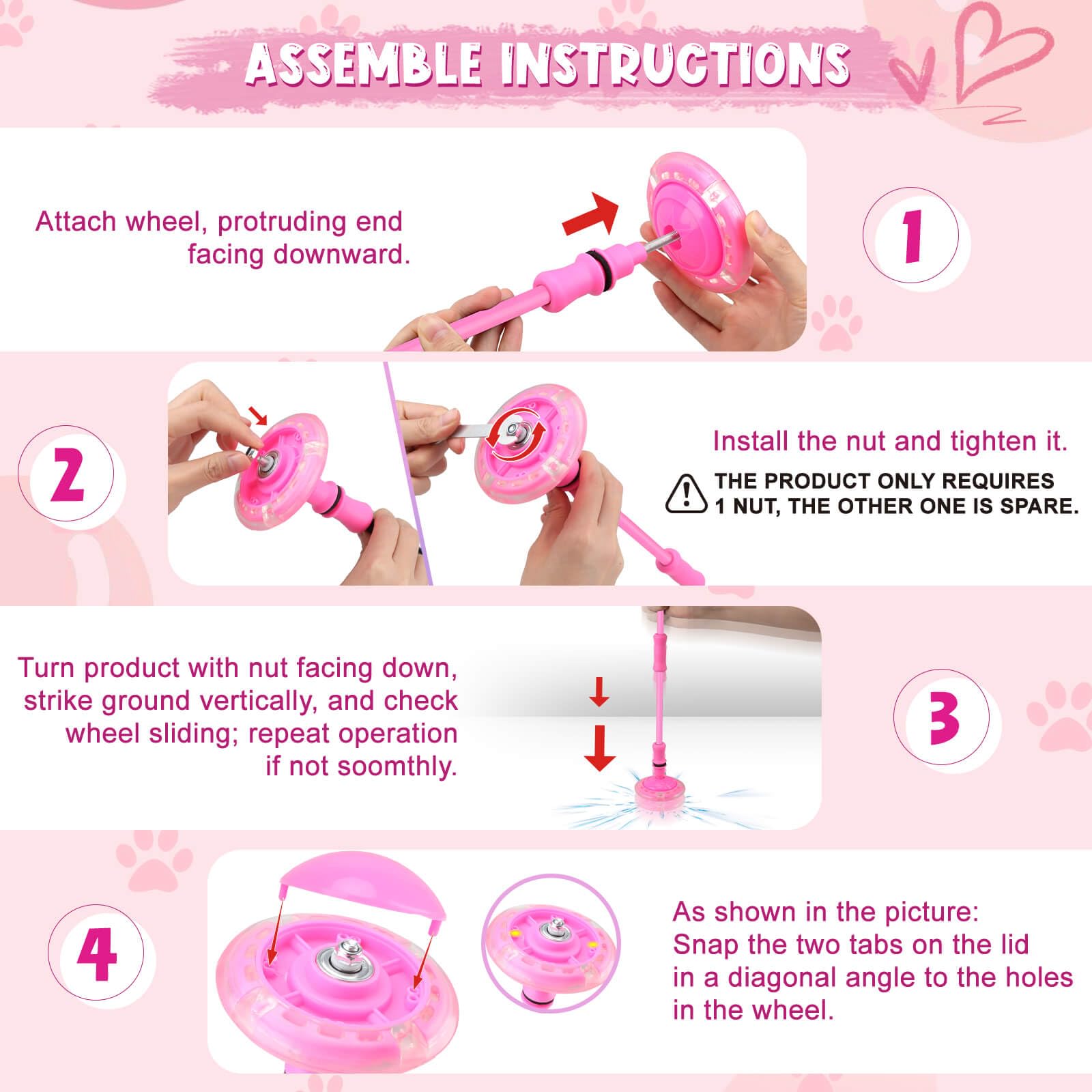 ASSEMBLE INSTRUCTIONS

Attach wheel, protruding end facing downward.

1

2

Install the nut and tighten it.

THE PRODUCT ONLY REQUIRES 1 NUT, THE OTHER ONE IS SPARE.

Turn product with nut facing down, strike ground vertically, and check wheel sliding; repeat operation if not soomthly.

3

4

As shown in the picture:
Snap the two tabs on the lid in a diagonal angle to the holes in the wheel.