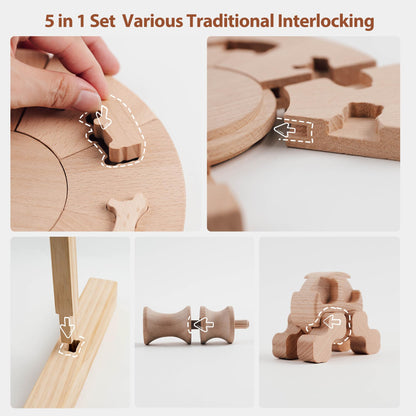 5 in 1 Set Various Traditional Interlocking