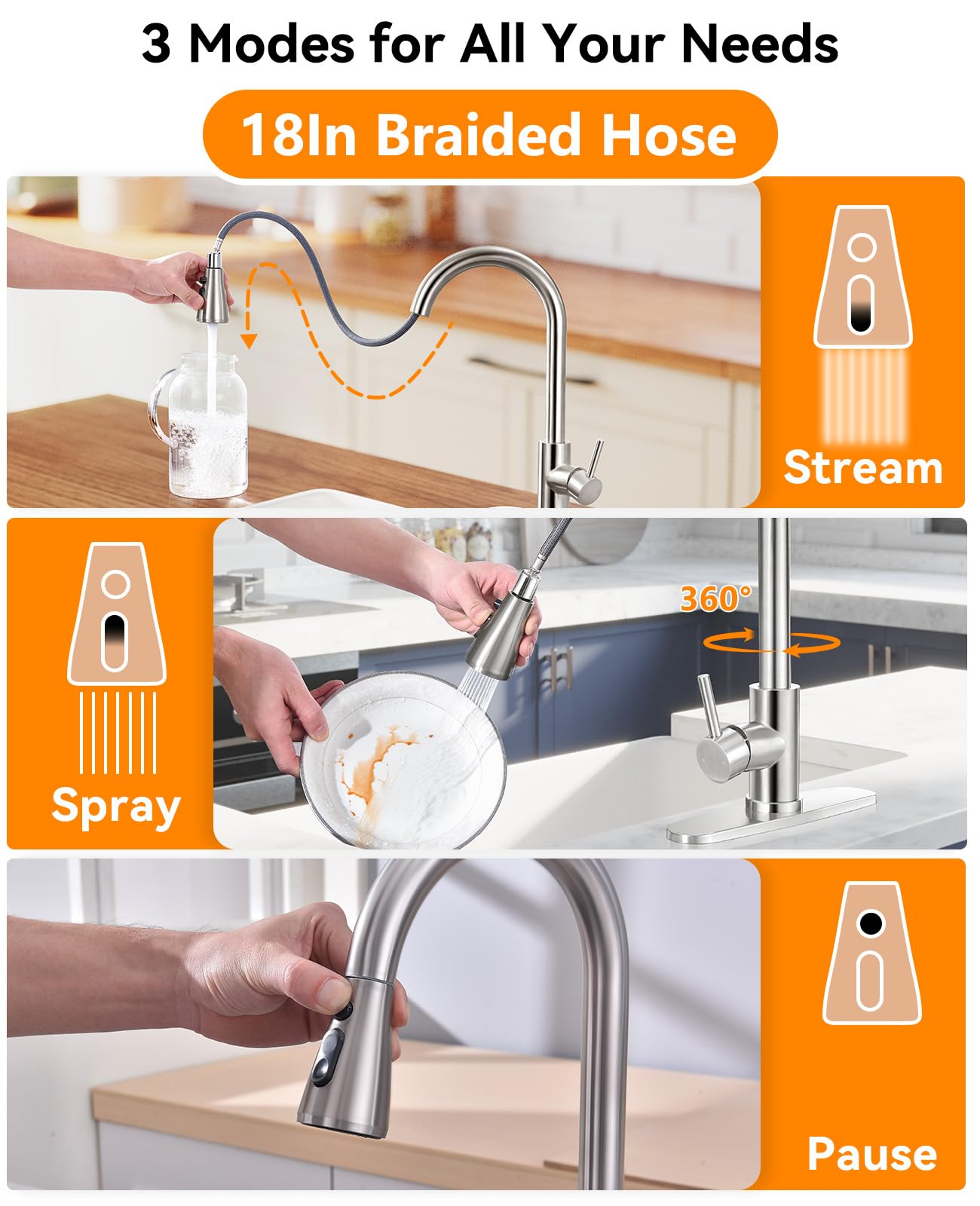 3 Modes for All Your Needs

18In Braided Hose

Stream

Spray

360°

Pause