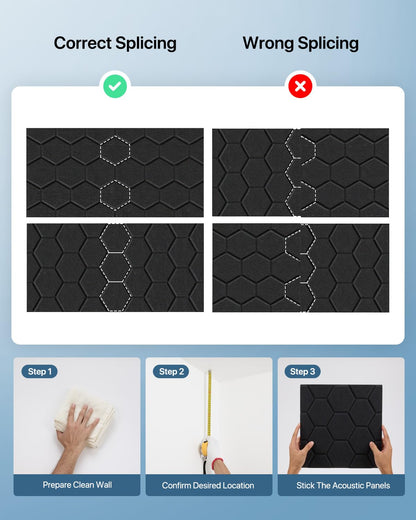 Correct Splicing

Wrong Splicing

Step 1

Prepare Clean Wall

Step 2

Confirm Desired Location

Step 3

Stick The Acoustic Panels