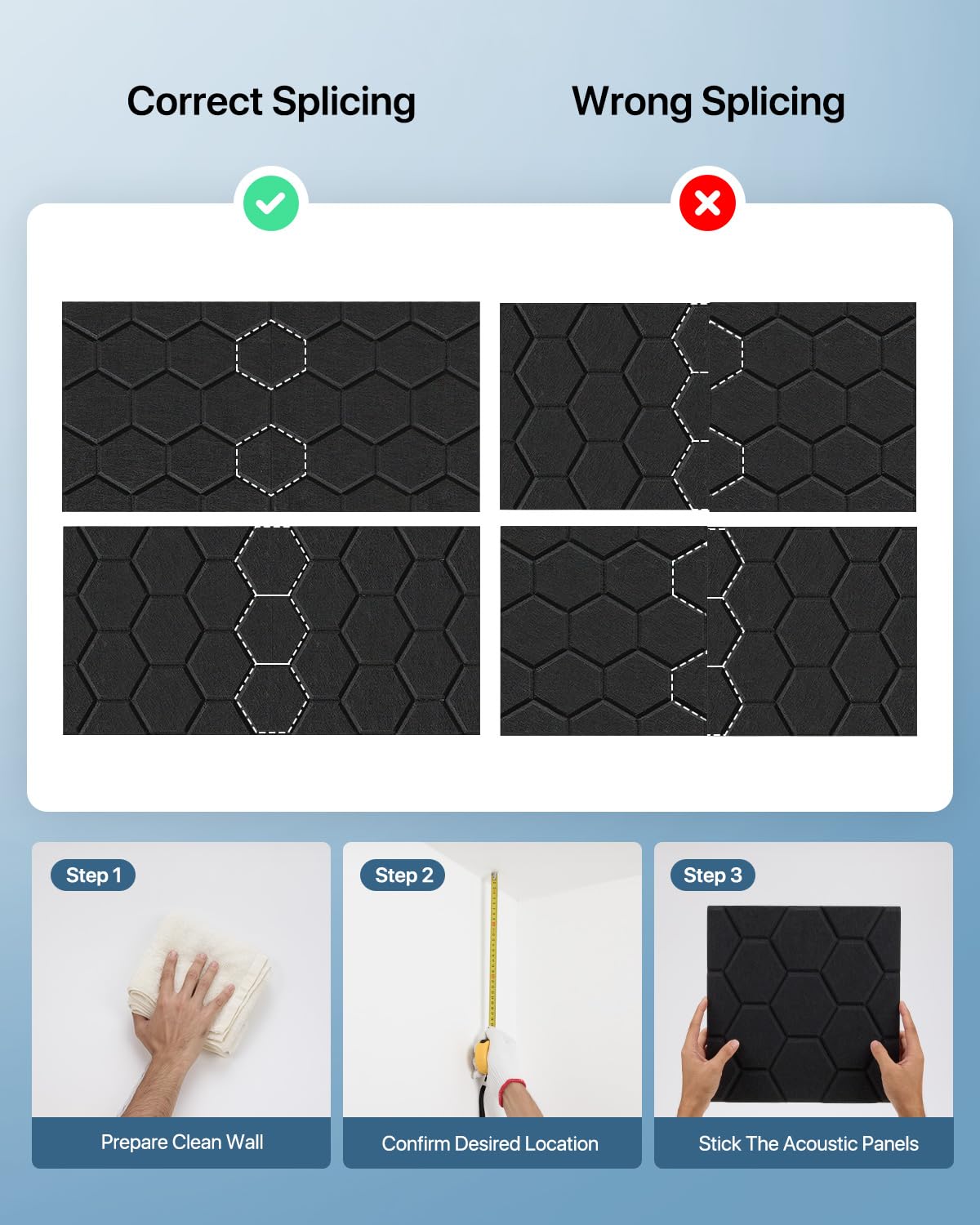 Correct Splicing

Wrong Splicing

Step 1

Prepare Clean Wall

Step 2

Confirm Desired Location

Step 3

Stick The Acoustic Panels