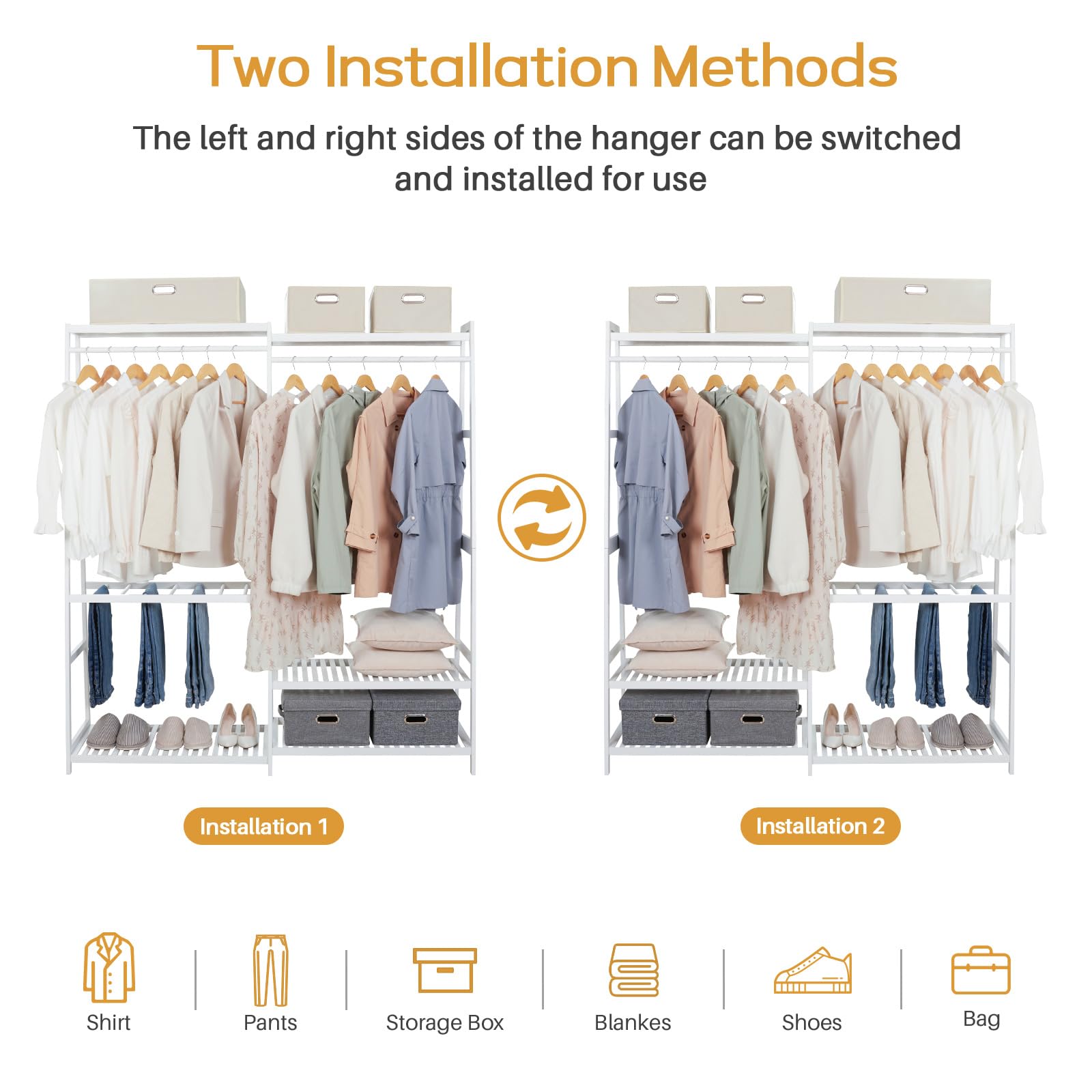 Two Installation Methods

The left and right sides of the hanger can be switched and installed for use

Installation 1

Installation 2

Shirt

Pants

Storage Box

Blankes

Shoes

Bag