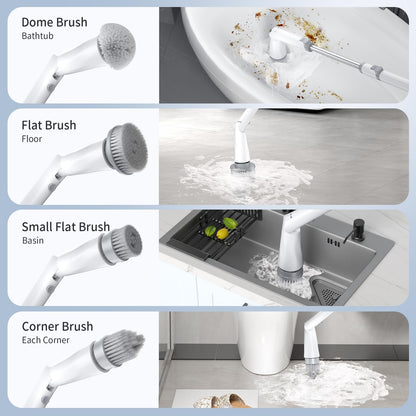 Dome Brush
Bathtub

Flat Brush
Floor

Small Flat Brush
Basin

Corner Brush
Each Corner