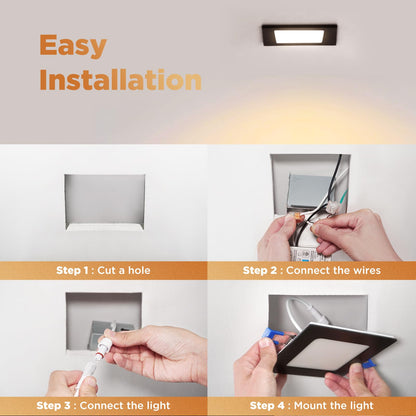 Easy Installation

Step 1 : Cut a hole

Step 2 : Connect the wires

Step 3 : Connect the light

Step 4 : Mount the light