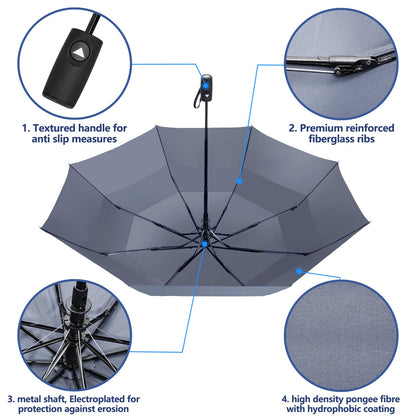 1. Textured handle for anti slip measures

2. Premium reinforced fiberglass ribs

3. metal shaft, Electroplated for protection against erosion

4. high density pongee fibre with hydrophobic coating