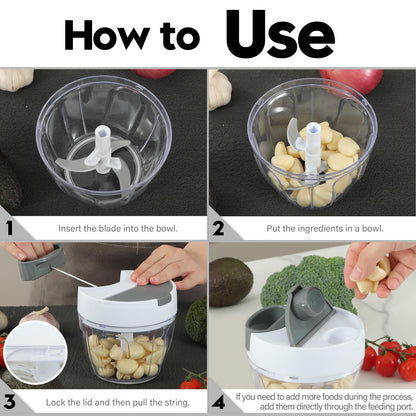 How to Use

1 Insert the blade into the bowl.

2 Put the ingredients in a bowl.

3 Lock the lid and then pull the string.

4 If you need to add more foods during the process, add them directly through the feeding port.