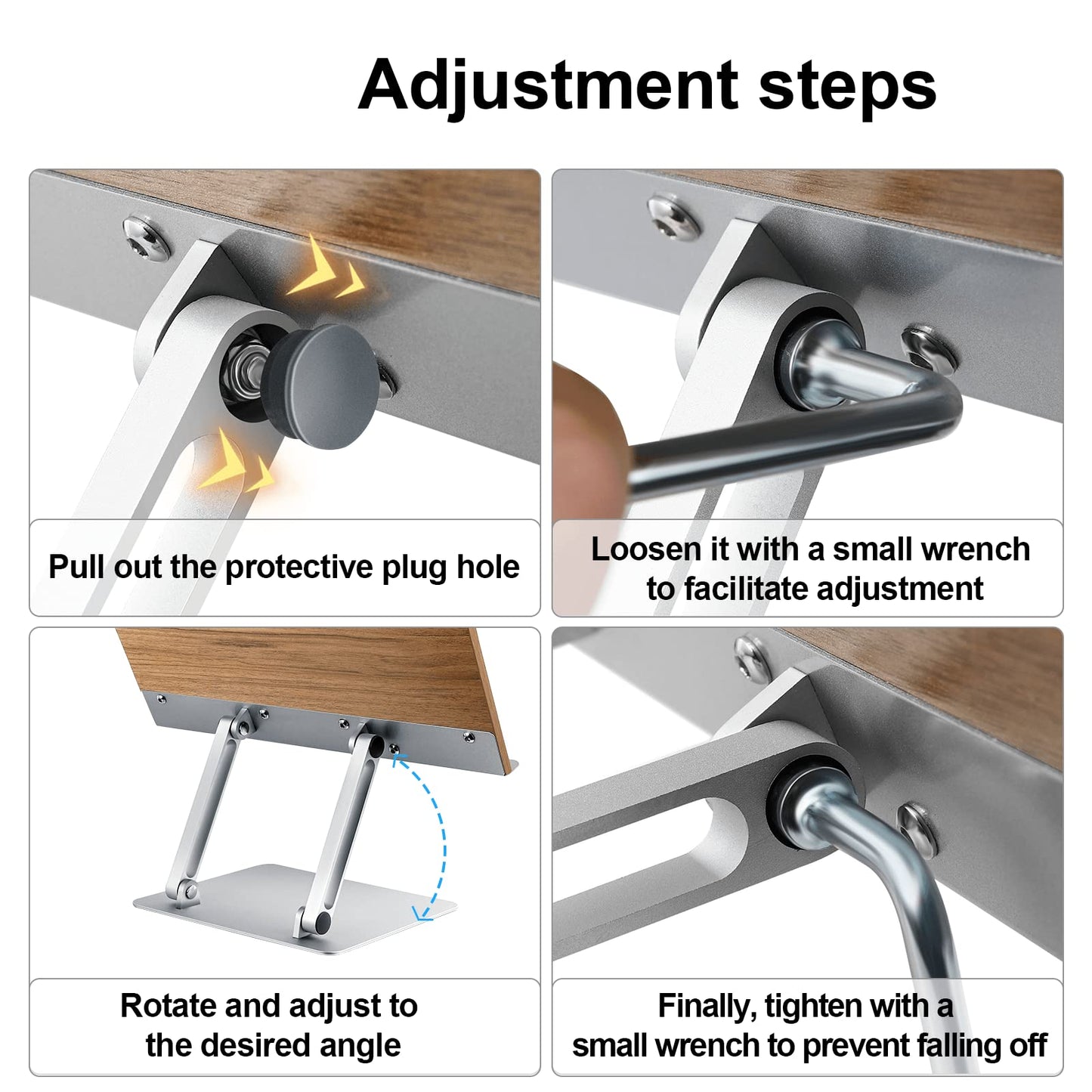 Adjustment steps

Pull out the protective plug hole

Loosen it with a small wrench to facilitate adjustment

Rotate and adjust to the desired angle

Finally, tighten with a small wrench to prevent falling off