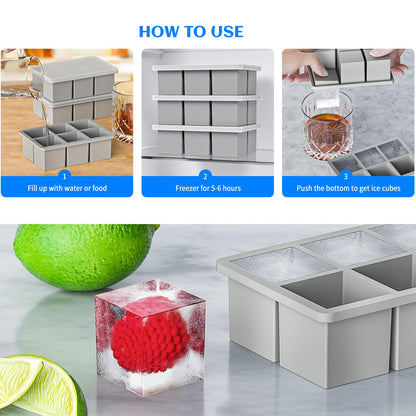 HOW TO USE

1
Fill up with water or food

2
Freezer for 5-6 hours

3
Push the bottom to get ice cubes