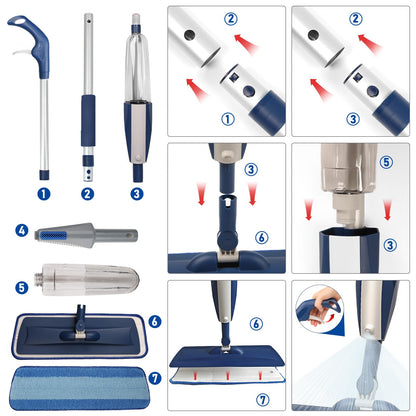 1
2
3
4
5
6
7
2
1
2
3
3
6
5
3
6
7