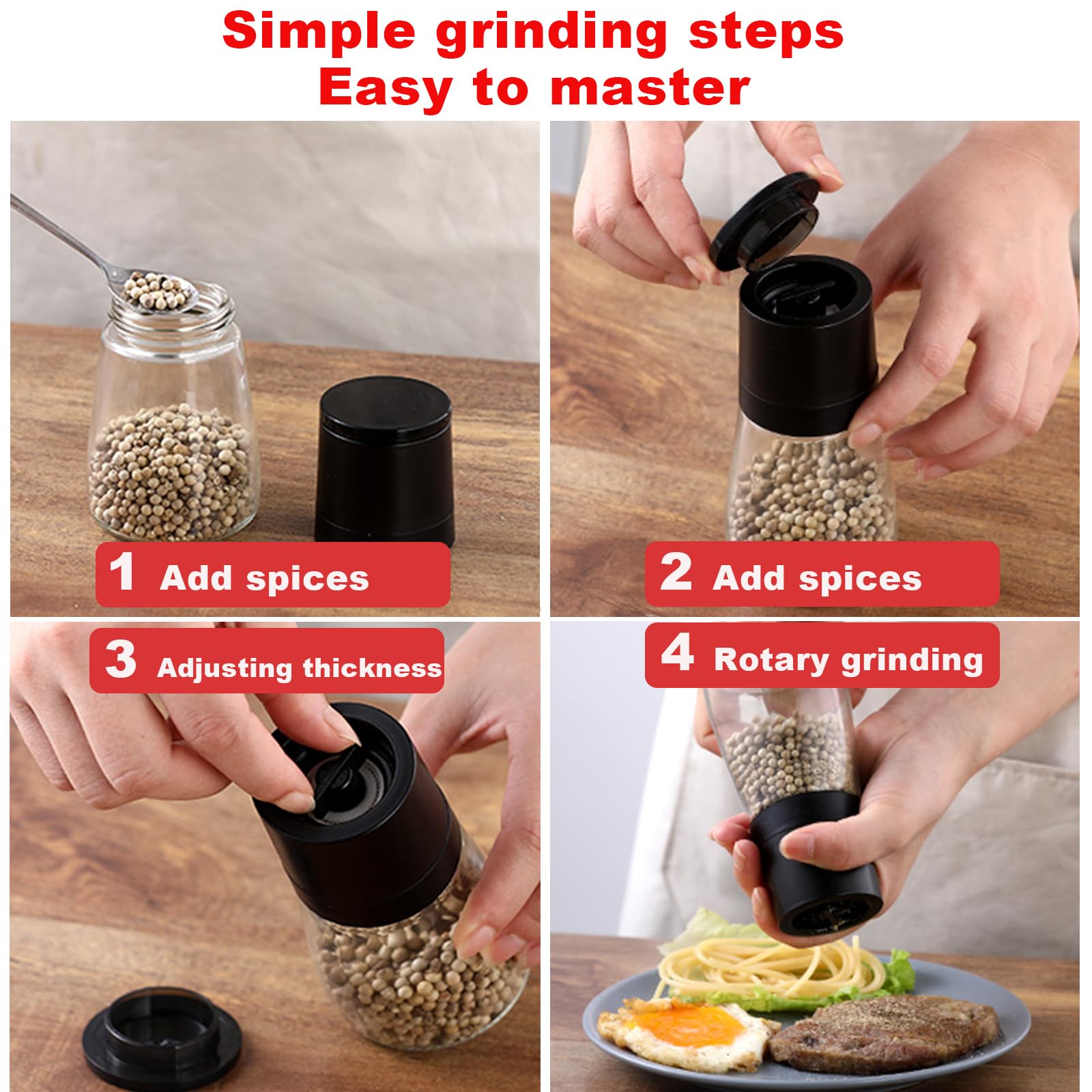 Simple grinding steps
Easy to master

1 Add spices

2 Add spices

3 Adjusting thickness

4 Rotary grinding