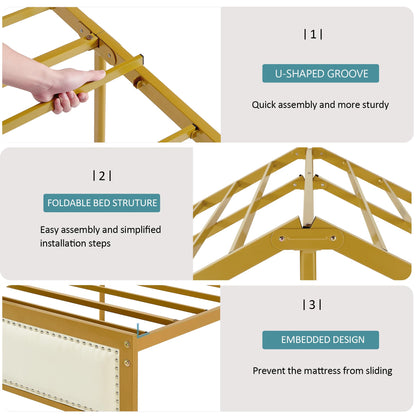 |1|

U-SHAPED GROOVE

Quick assembly and more sturdy

|2|

FOLDABLE BED STRUTURE

Easy assembly and simplified installation steps

|3|

EMBEDDED DESIGN

Prevent the mattress from sliding