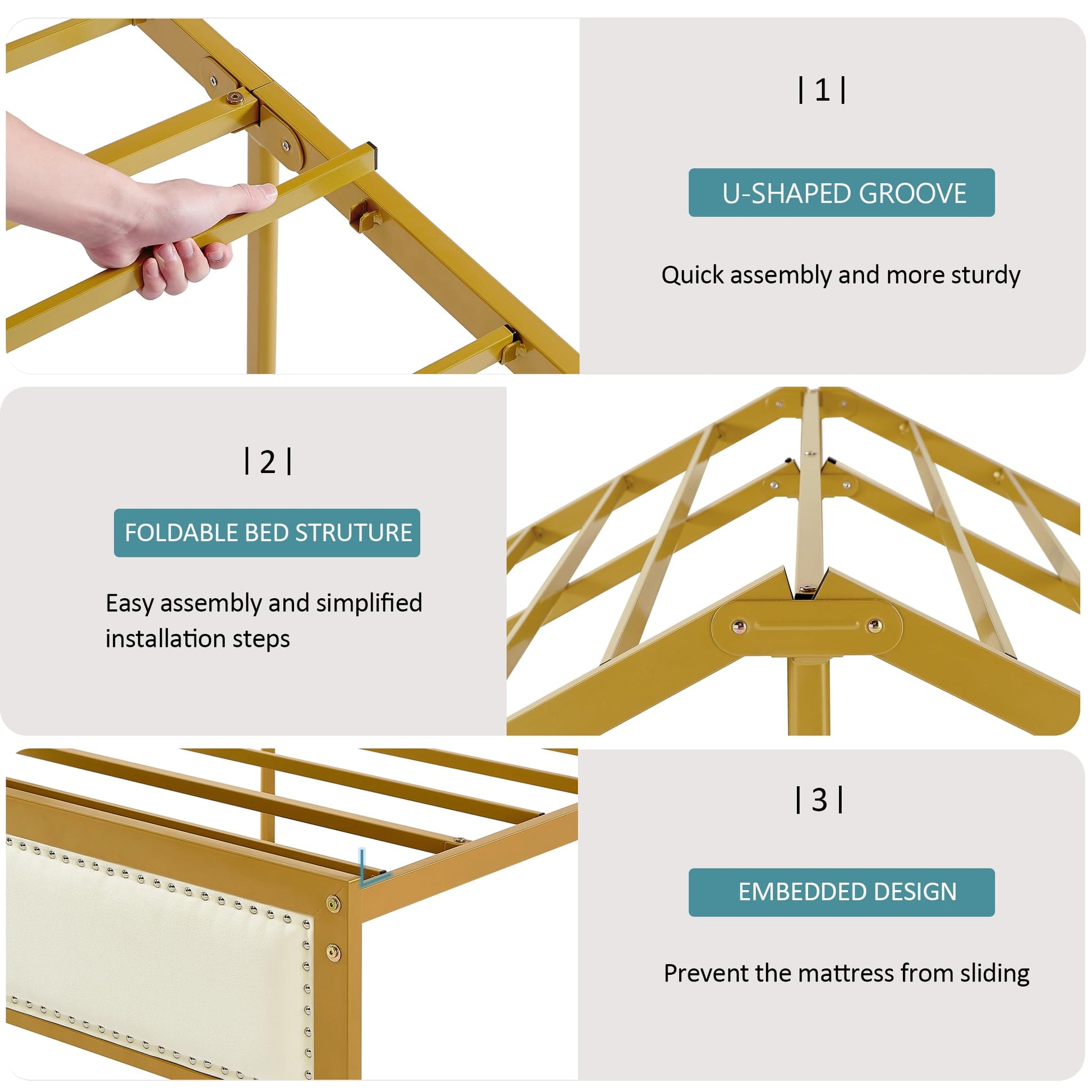 | 1 |

U-SHAPED GROOVE

Quick assembly and more sturdy

| 2 |

FOLDABLE BED STRUTURE

Easy assembly and simplified installation steps

| 3 |

EMBEDDED DESIGN

Prevent the mattress from sliding