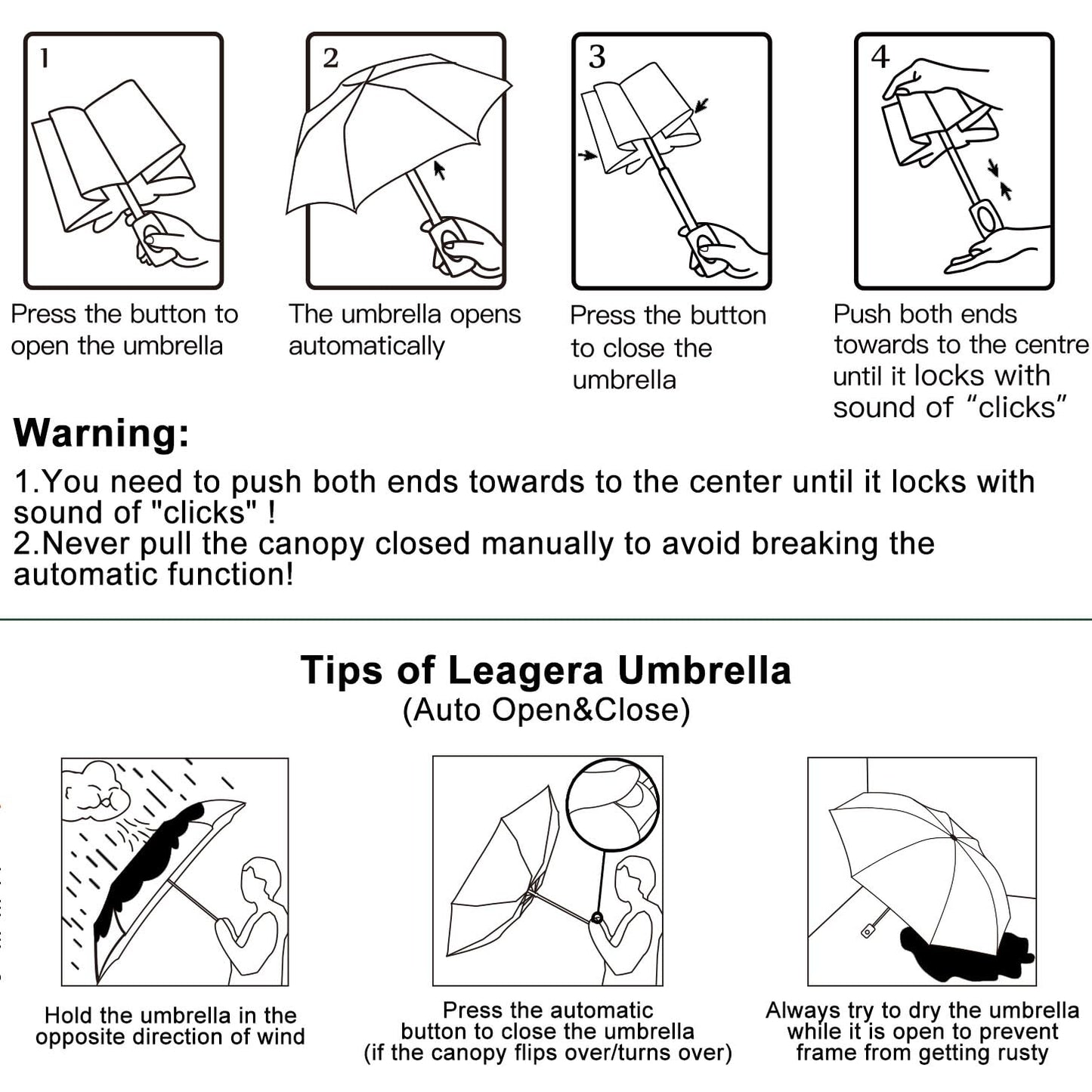 1

Press the button to open the umbrella

2

The umbrella opens automatically

3

Press the button to close the umbrella

4

Push both ends towards to the centre until it locks with sound of “clicks”

Warning:

1.You need to push both ends towards to the center until it locks with sound of "clicks" !
2.Never pull the canopy closed manually to avoid breaking the automatic function!

Tips of Leagera Umbrella
(Auto Open&Close)

Hold the umbrella in the opposite direction of wind

Press the automatic button to close the umbrella (if the canopy flips over/turns over)

Always try to dry the umbrella while it is open to prevent frame from getting rusty