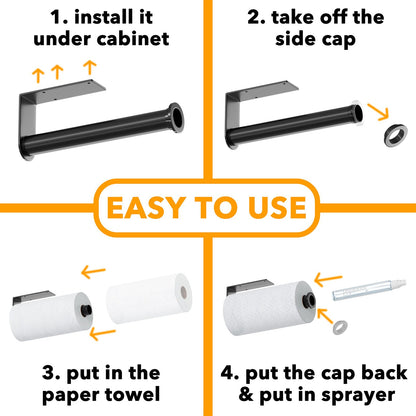 1. install it under cabinet

2. take off the side cap

EASY TO USE

3. put in the paper towel

4. put the cap back & put in sprayer