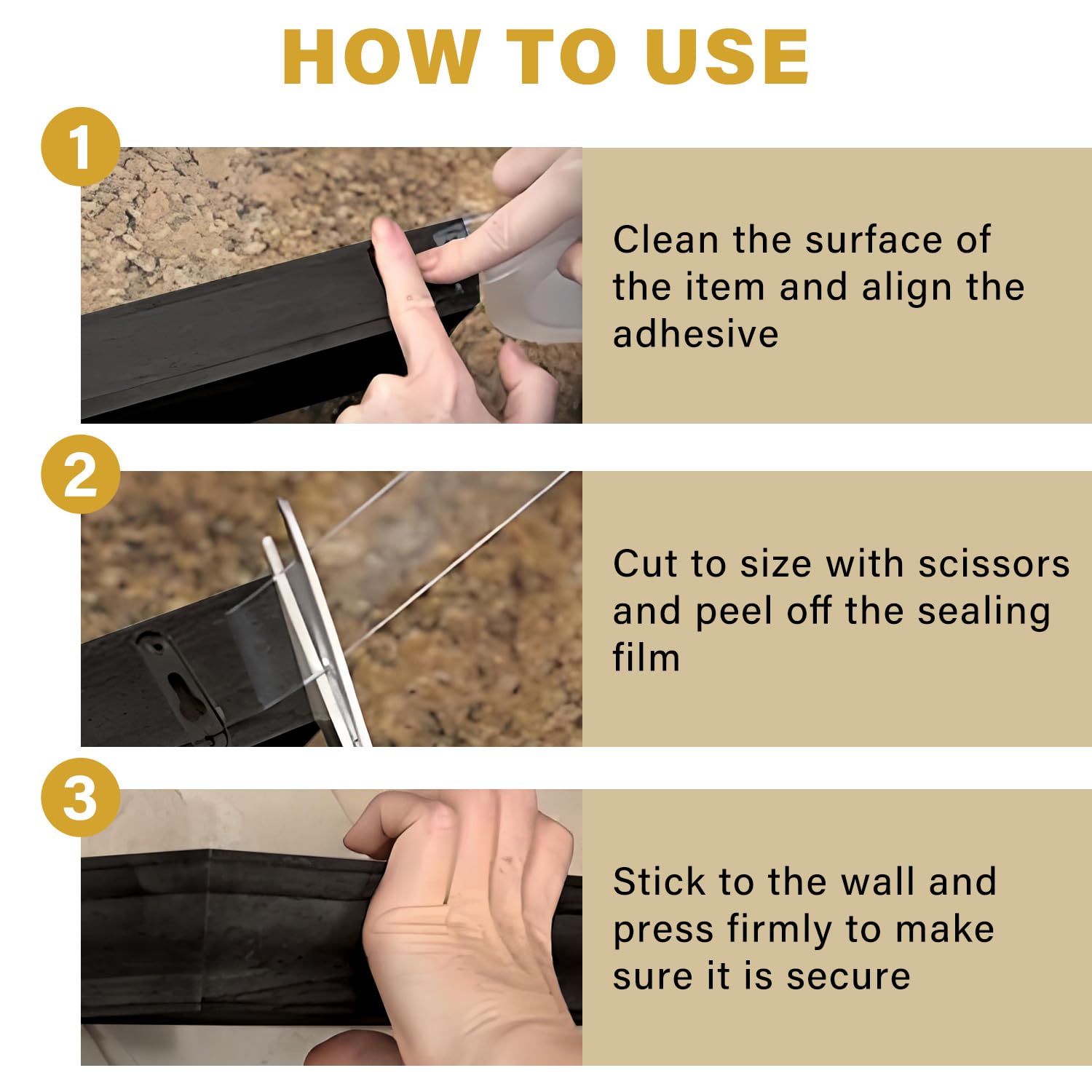 HOW TO USE

1

Clean the surface of the item and align the adhesive

2

Cut to size with scissors and peel off the sealing film

3

Stick to the wall and press firmly to make sure it is secure