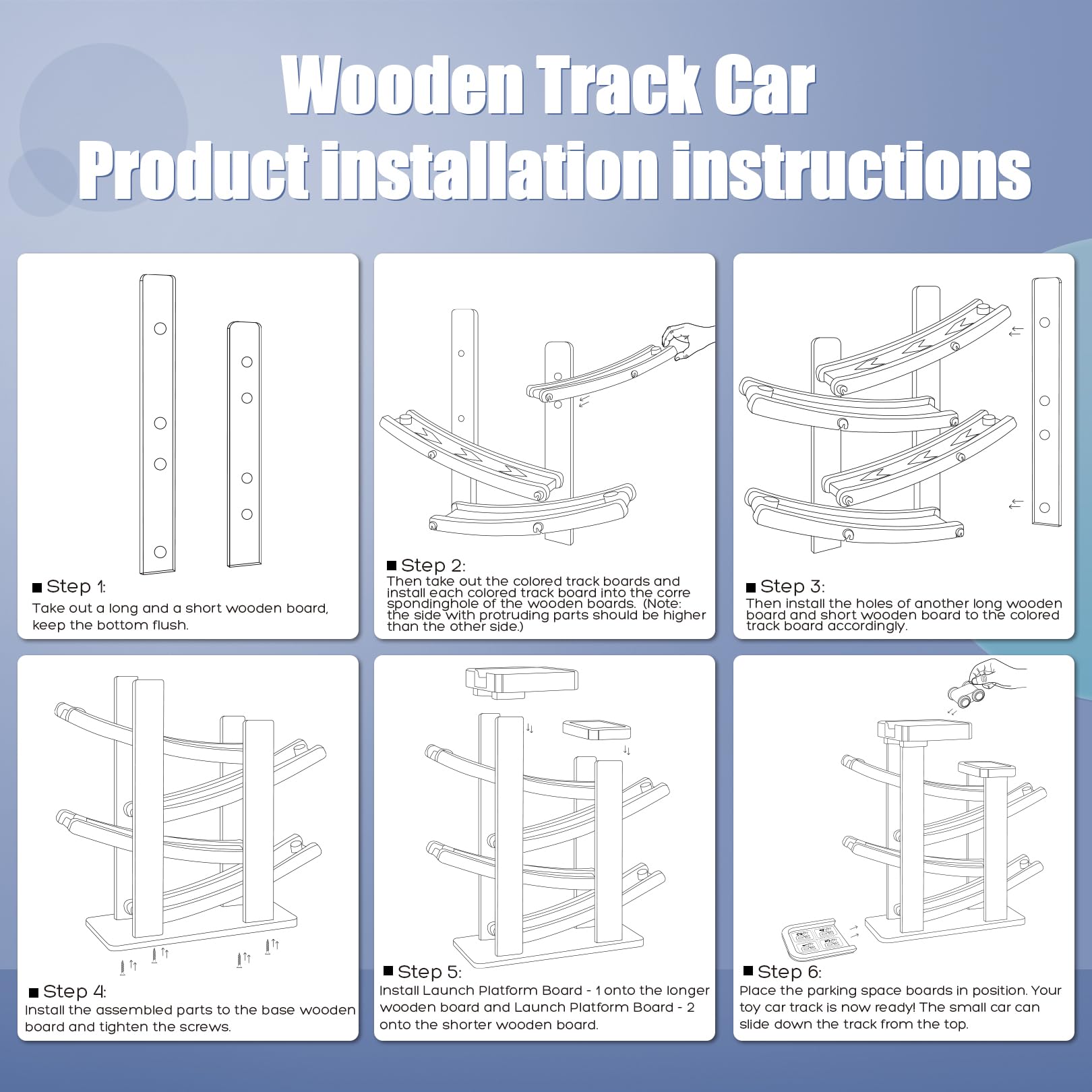 Wooden Track Car
Product installation instructions

■ Step 1:
Take out a long and a short wooden board, keep the bottom flush.

■ Step 2:
Then take out the colored track boards and install each colored track board into the corre spondinghole of the wooden boards. (Note: the side with protruding parts should be higher than the other side.)

■ Step 3:
Then install the holes of another long wooden board and short wooden board to the colored track board accordingly.

■ Step 4:
Install the assembled parts to the base wooden board and tighten the screws.

■ Step 5:
Install Launch Platform Board - 1 onto the longer wooden board and Launch Platform Board - 2 onto the shorter wooden board.

■ Step 6:
Place the parking space boards in position. Your toy car track is now ready! The small car can slide down the track from the top.