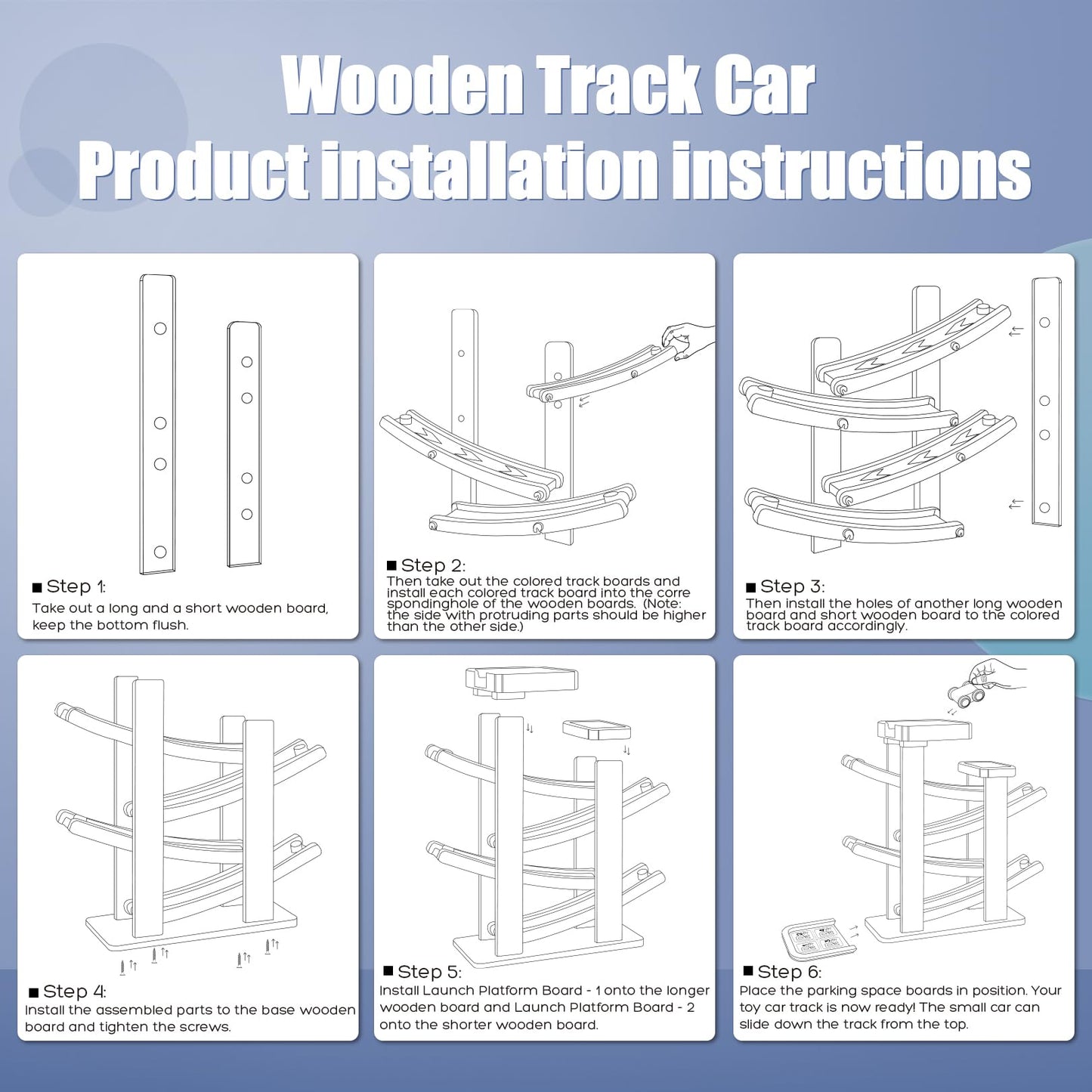 Wooden Track Car
Product installation instructions

■ Step 1:
Take out a long and a short wooden board, keep the bottom flush.

■ Step 2:
Then take out the colored track boards and install each colored track board into the corre spondinghole of the wooden boards. (Note: the side with protruding parts should be higher than the other side.)

■ Step 3:
Then install the holes of another long wooden board and short wooden board to the colored track board accordingly.

■ Step 4:
Install the assembled parts to the base wooden board and tighten the screws.

■ Step 5:
Install Launch Platform Board - 1 onto the longer wooden board and Launch Platform Board - 2 onto the shorter wooden board.

■ Step 6:
Place the parking space boards in position. Your toy car track is now ready! The small car can slide down the track from the top.