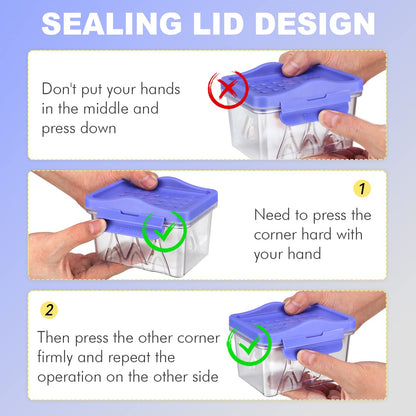 SEALING LID DESIGN

Don't put your hands in the middle and press down

1

Need to press the corner hard with your hand

2

Then press the other corner firmly and repeat the operation on the other side