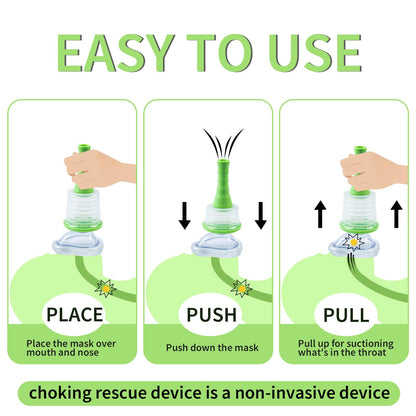 EASY TO USE

PLACE

Place the mask over mouth and nose

PUSH

Push down the mask

PULL

Pull up for suctioning what's in the throat

choking rescue device is a non-invasive device