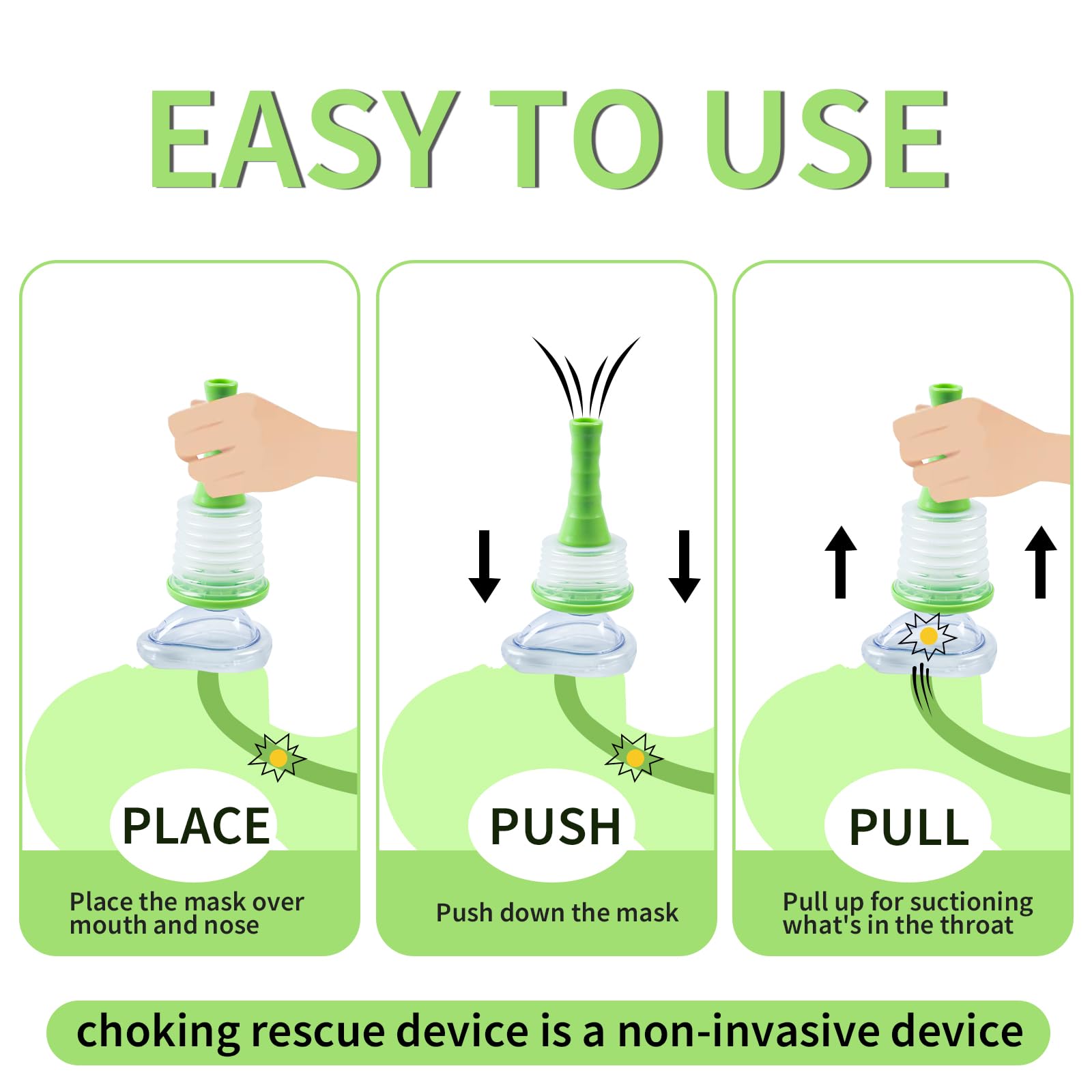 EASY TO USE

PLACE

Place the mask over mouth and nose

PUSH

Push down the mask

PULL

Pull up for suctioning what's in the throat

choking rescue device is a non-invasive device