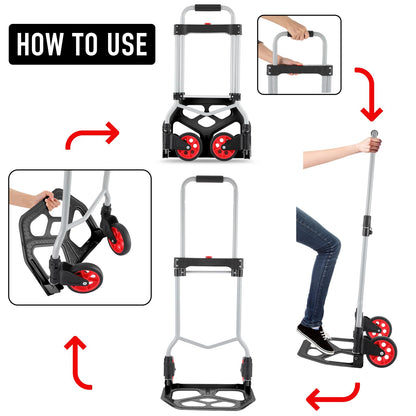 HOW TO USE