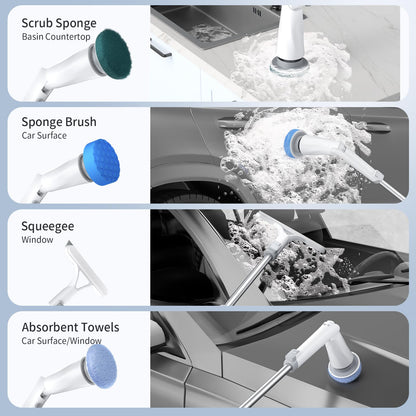 Scrub Sponge
Basin Countertop

Sponge Brush
Car Surface

Squeegee
Window

Absorbent Towels
Car Surface/Window