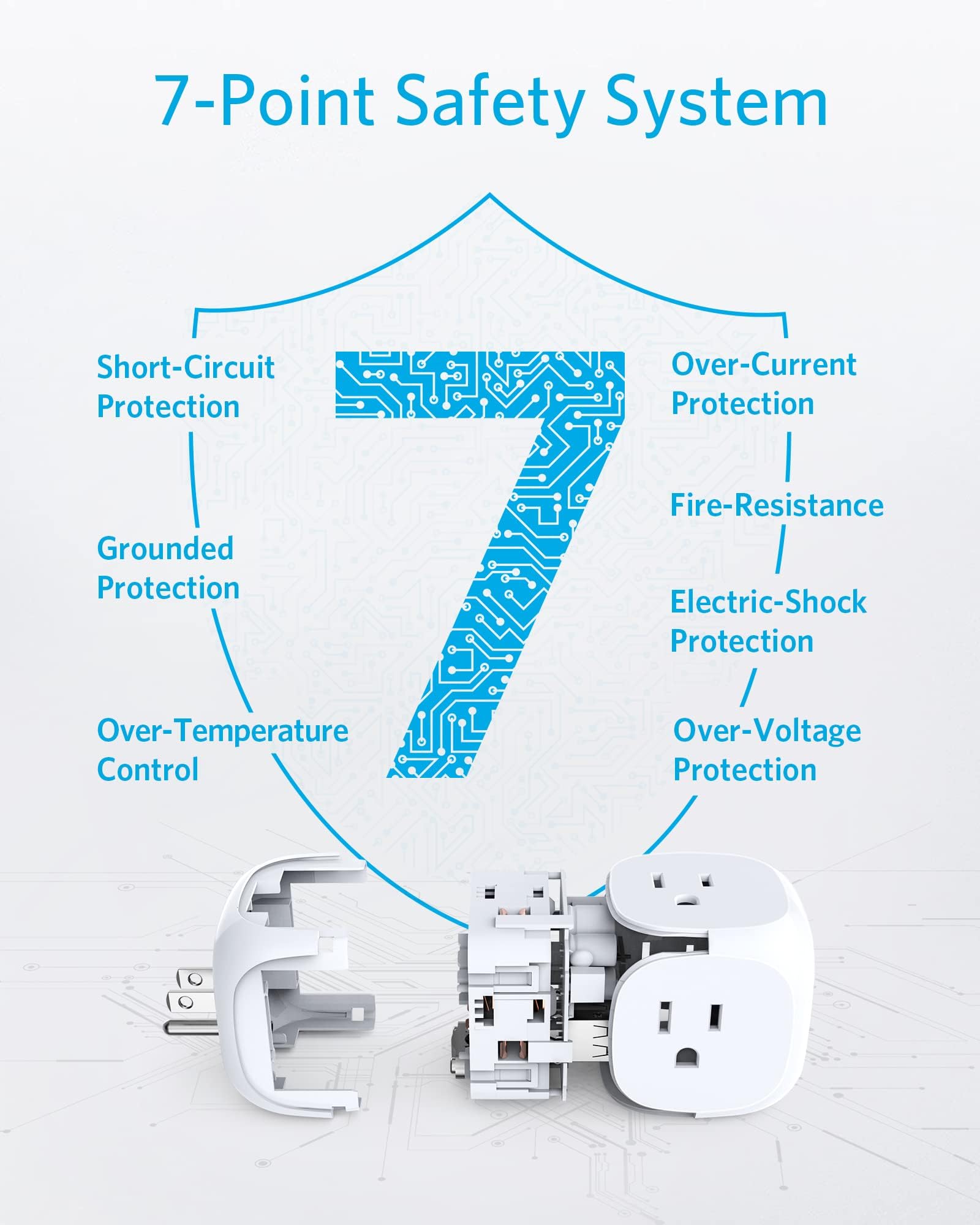 7-Point Safety System

Short-Circuit Protection

Grounded Protection

Over-Temperature Control

7

Over-Current Protection

Fire-Resistance

Electric-Shock Protection

Over-Voltage Protection