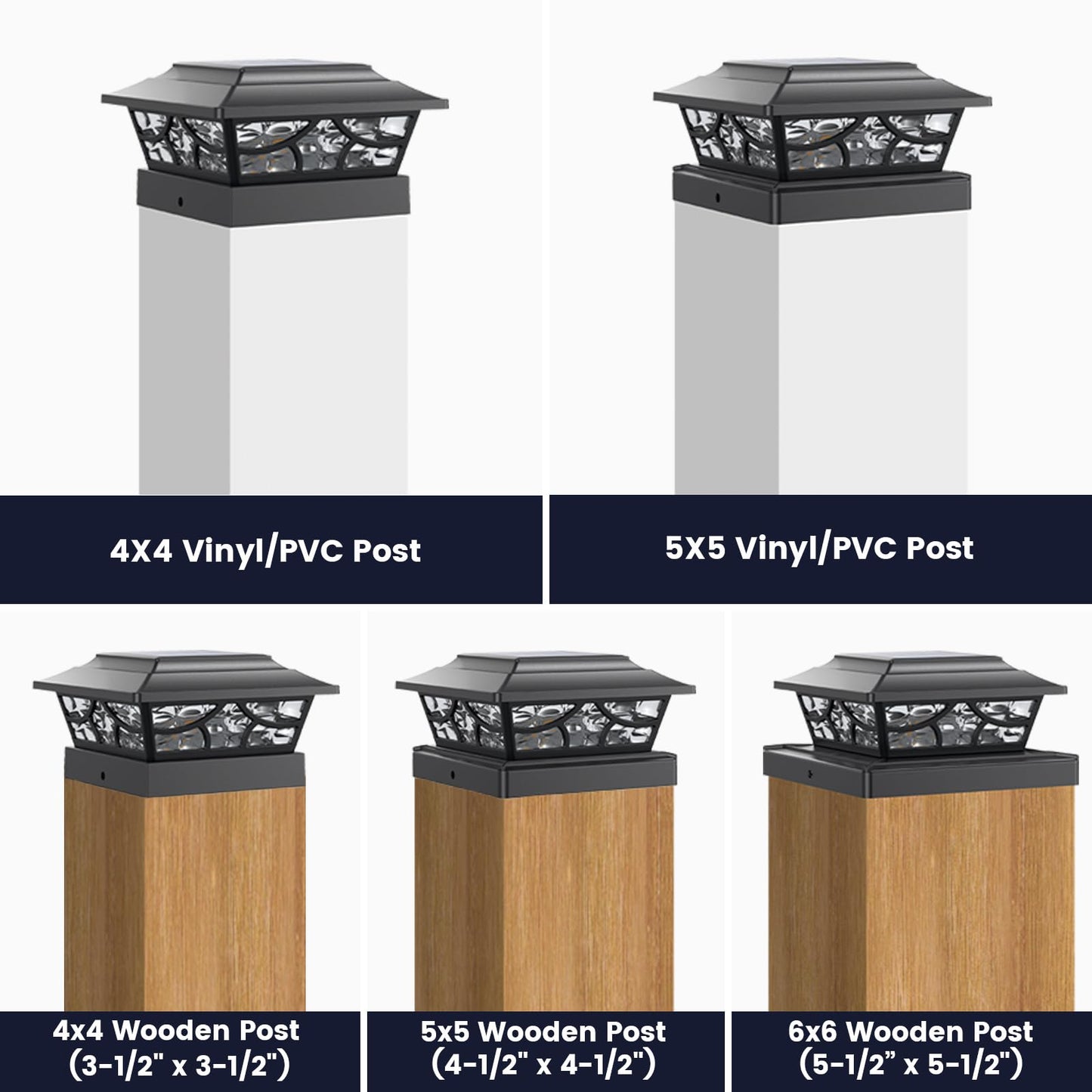 4X4 Vinyl/PVC Post

5X5 Vinyl/PVC Post

4x4 Wooden Post
(3-1/2" x 3-1/2")

5x5 Wooden Post
(4-1/2" x 4-1/2")

6x6 Wooden Post
(5-1/2” x 5-1/2")