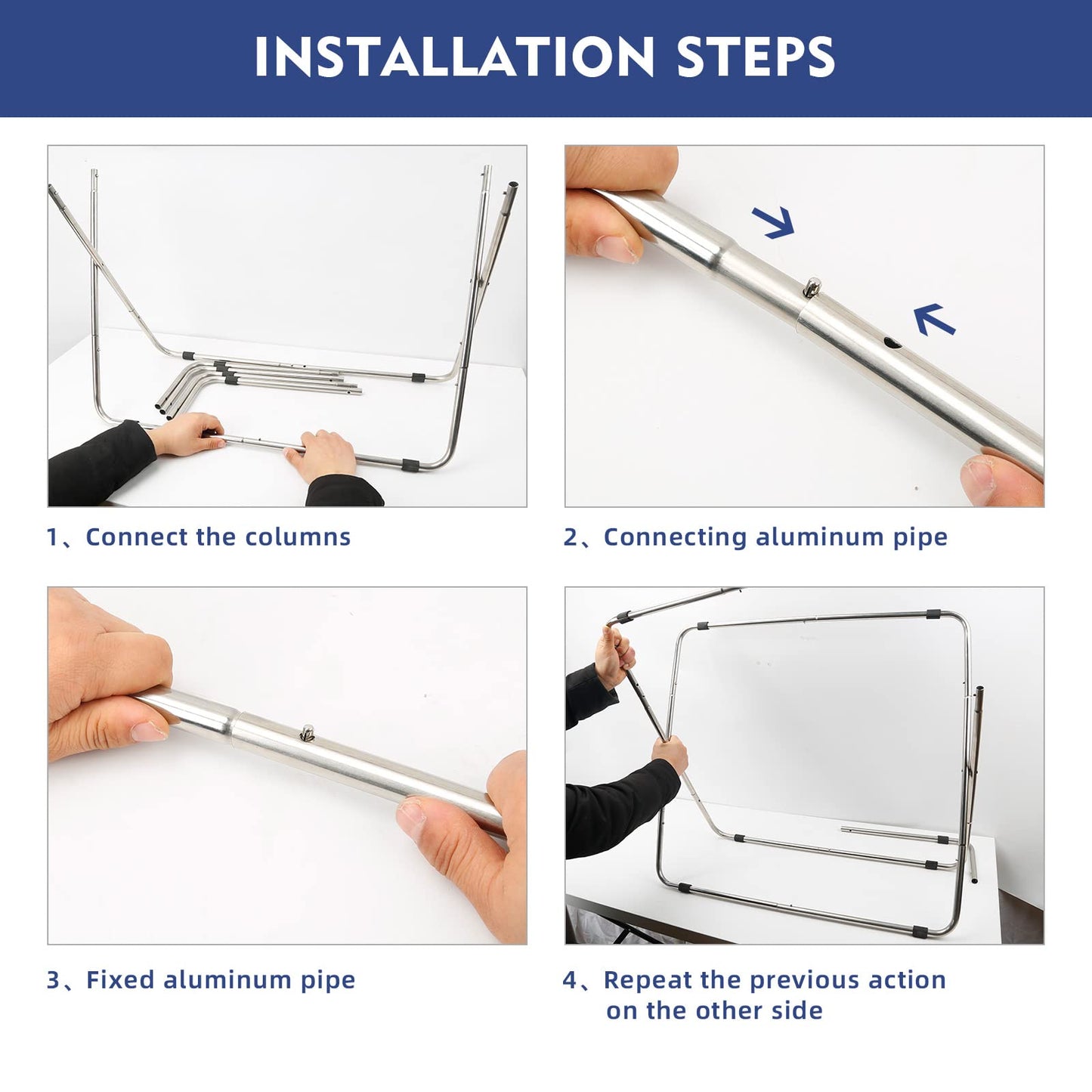 INSTALLATION STEPS

1、Connect the columns

2、Connecting aluminum pipe

3、Fixed aluminum pipe

4、Repeat the previous action on the other side