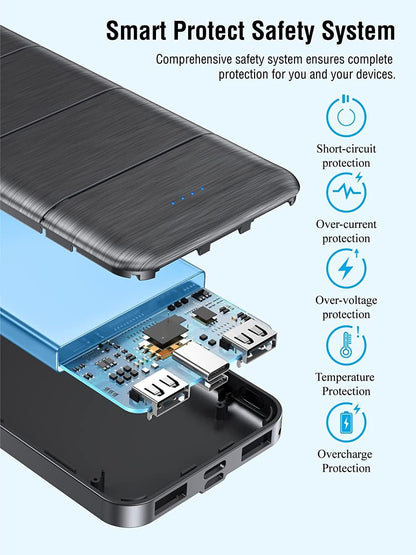 Smart Protect Safety System

Comprehensive safety system ensures complete protection for you and your devices.

Short-circuit protection

Over-current protection

Over-voltage protection

Temperature Protection

Overcharge Protection