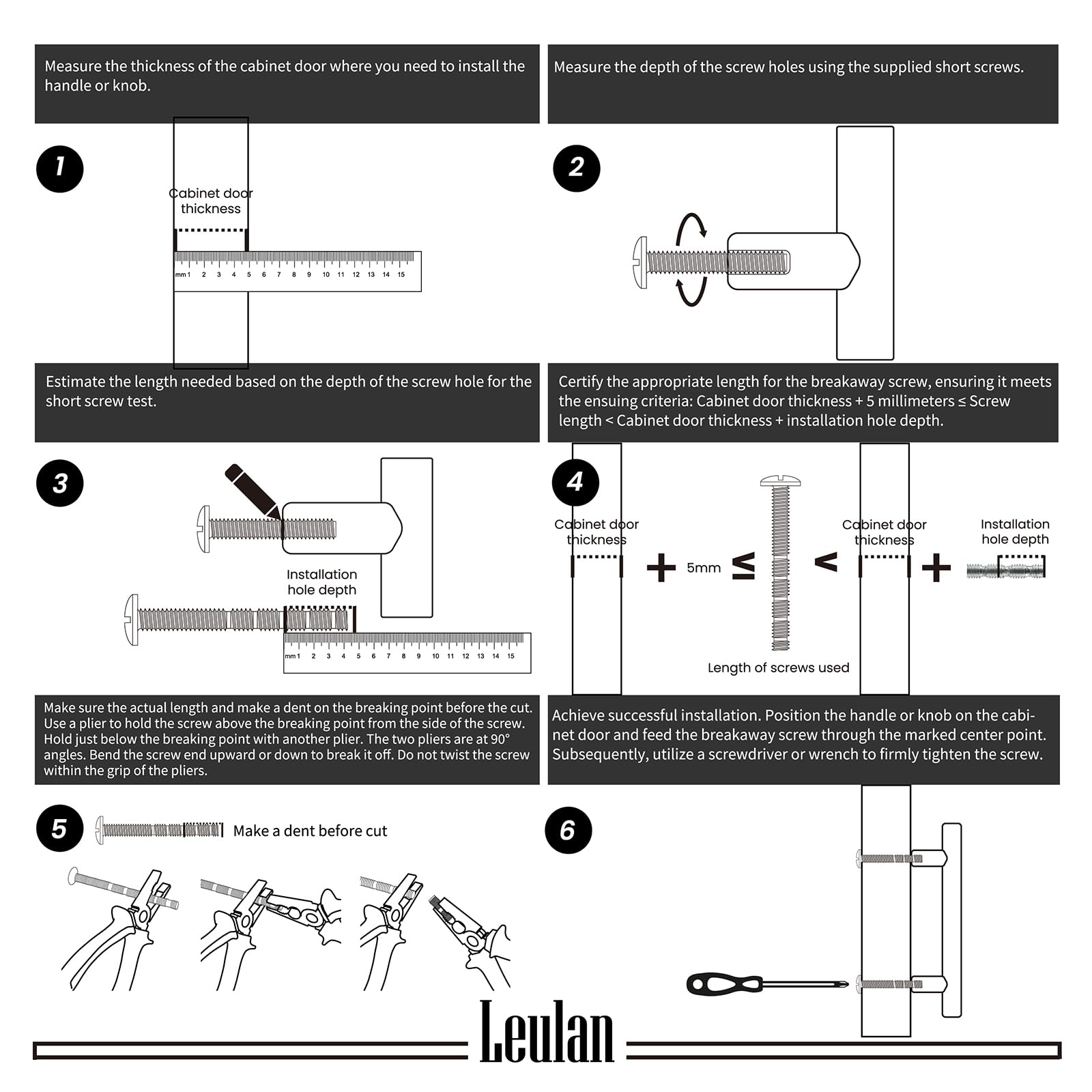 Measure the thickness of the cabinet door where you need to install the handle or knob.

1

Cabinet door thickness

mm 1 2 3 4 5 6 7 8 9 10 11 12 13 14 15

Measure the depth of the screw holes using the supplied short screws.

2

Estimate the length needed based on the depth of the screw hole for the short screw test.

3

Installation hole depth

mm 1 2 3 4 5 6 7 8 9 10 11 12 13 14 15

Certify the appropriate length for the breakaway screw, ensuring it meets the ensuing criteria: Cabinet door thickness + 5 millimeters ≤ Screw length < Cabinet door thickness + installation hole depth.

4

Cabinet door thickness + 5mm ≤ < Cabinet door thickness + Installation hole depth

Length of screws used

Make sure the actual length and make a dent on the breaking point before the cut. Use a plier to hold the screw above the breaking point from the side of the screw. Hold just below the breaking point with another plier. The two pliers are at 90° angles. Bend the screw end upward or down to break it off. Do not twist the screw within the grip of the pliers.

5

Make a dent before cut

Achieve successful installation. Position the handle or knob on the cabinet door and feed the breakaway screw through the marked center point. Subsequently, utilize a screwdriver or wrench to firmly tighten the screw.

6

Leulan