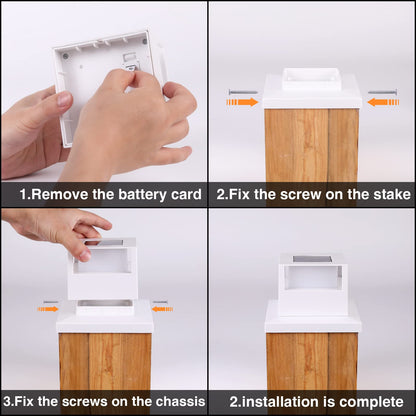 1.Remove the battery card

2.Fix the screw on the stake

3.Fix the screws on the chassis

2.installation is complete