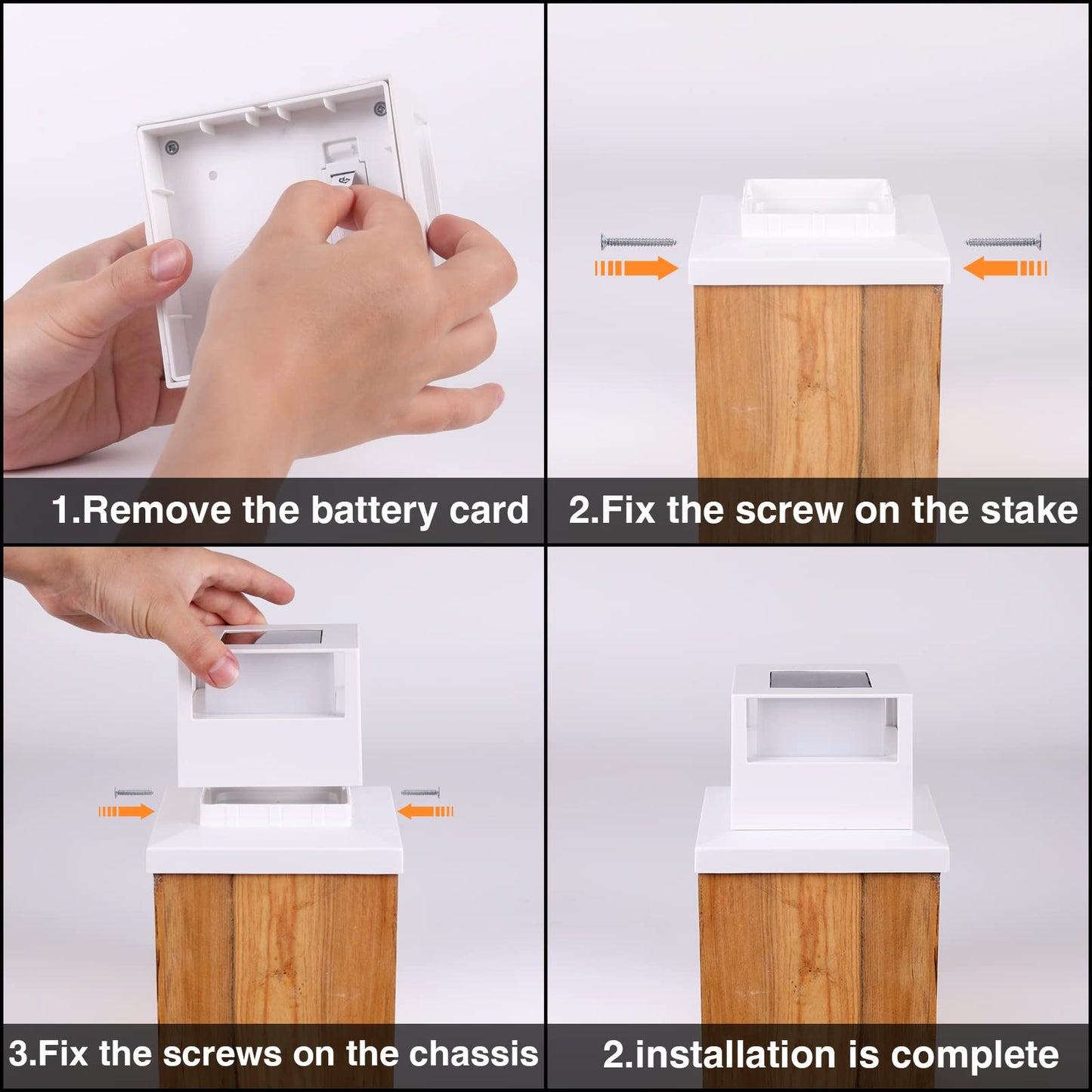 1.Remove the battery card

2.Fix the screw on the stake

3.Fix the screws on the chassis

2.installation is complete