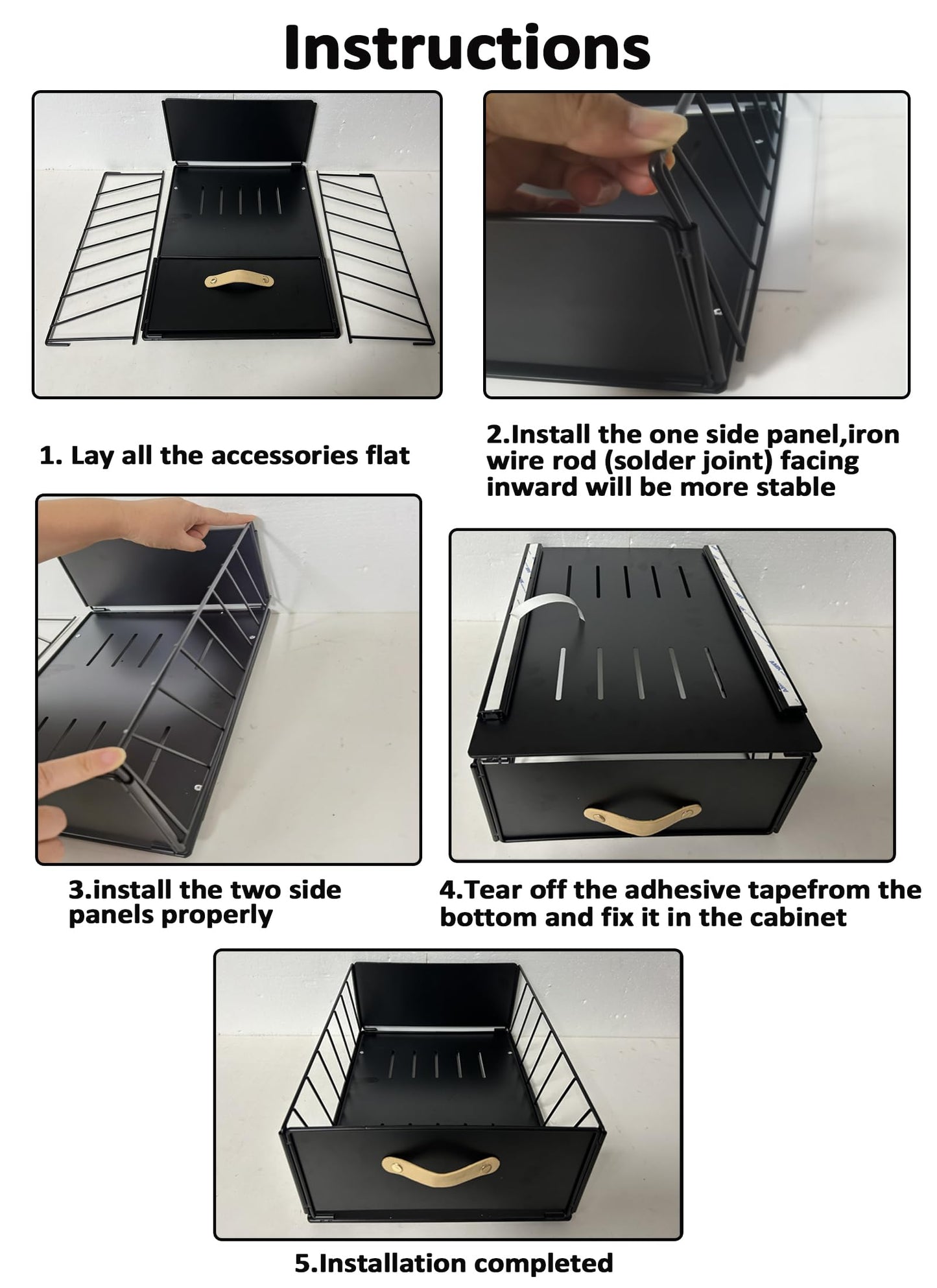 Instructions

1. Lay all the accessories flat

2.Install the one side panel,iron wire rod (solder joint) facing inward will be more stable

3.install the two side panels properly

4.Tear off the adhesive tapefrom the bottom and fix it in the cabinet

5.Installation completed