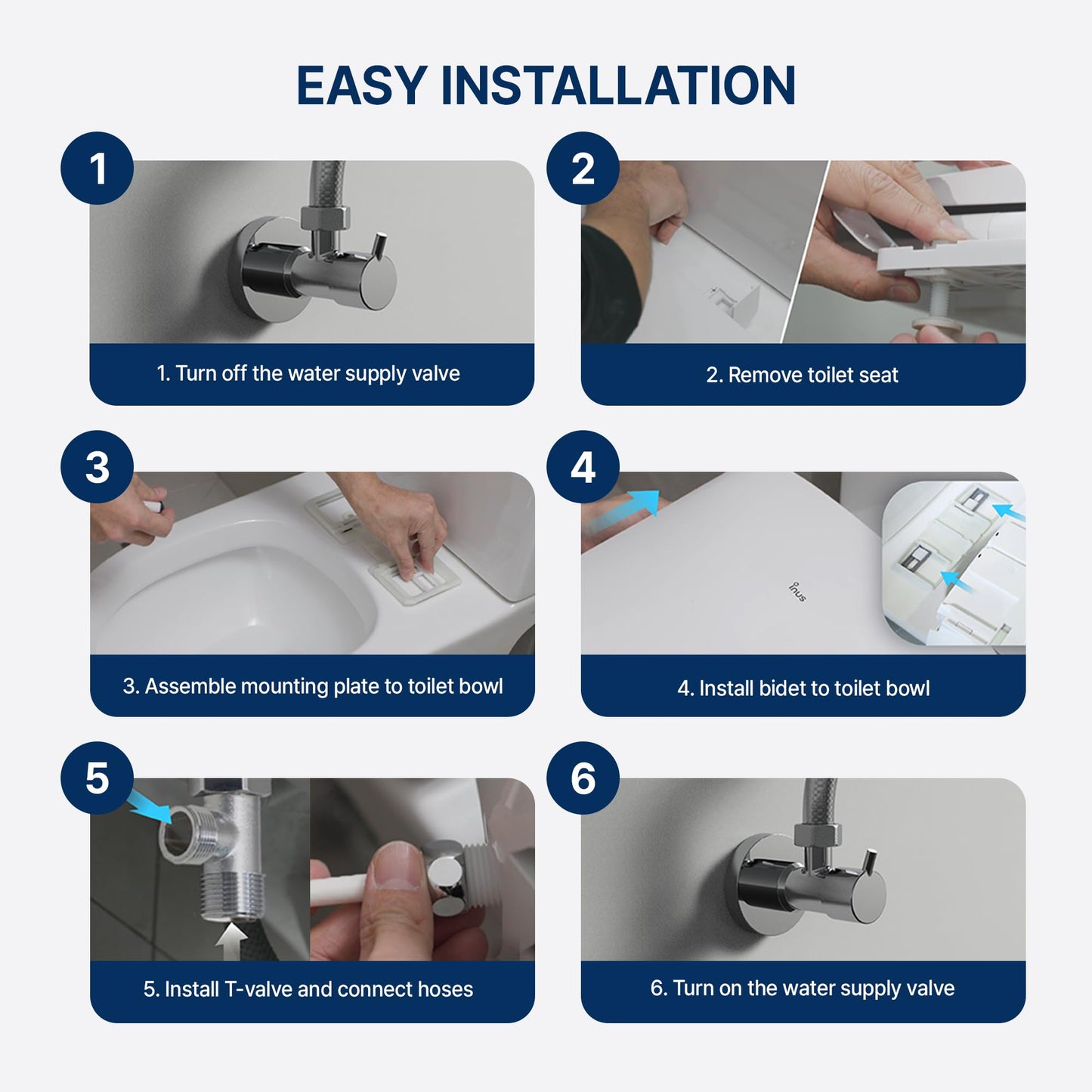 EASY INSTALLATION

1

1. Turn off the water supply valve

2

2. Remove toilet seat

3

3. Assemble mounting plate to toilet bowl

4

inus

4. Install bidet to toilet bowl

5

5. Install T-valve and connect hoses

6

6. Turn on the water supply valve