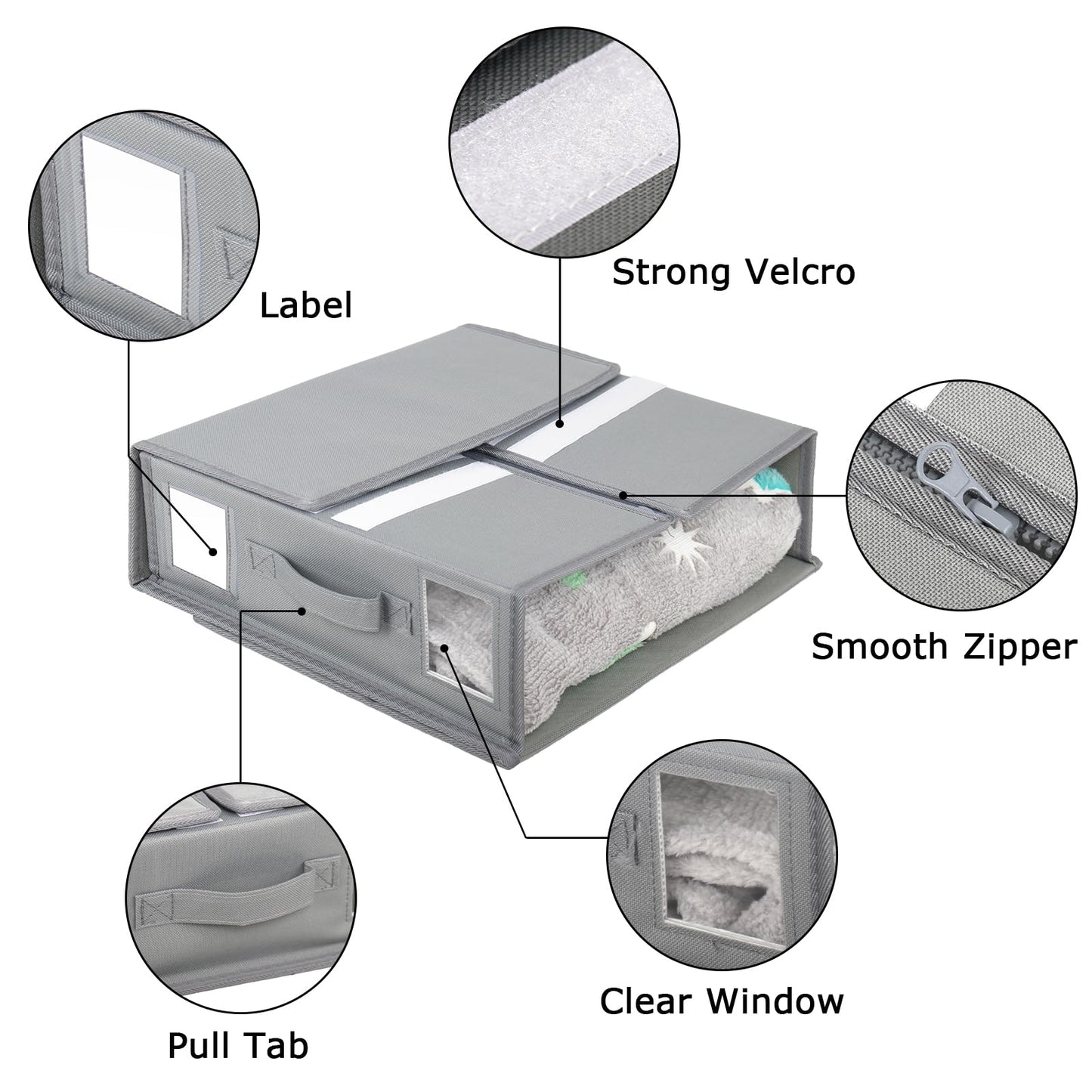 Strong Velcro

Label

Smooth Zipper

Clear Window

Pull Tab