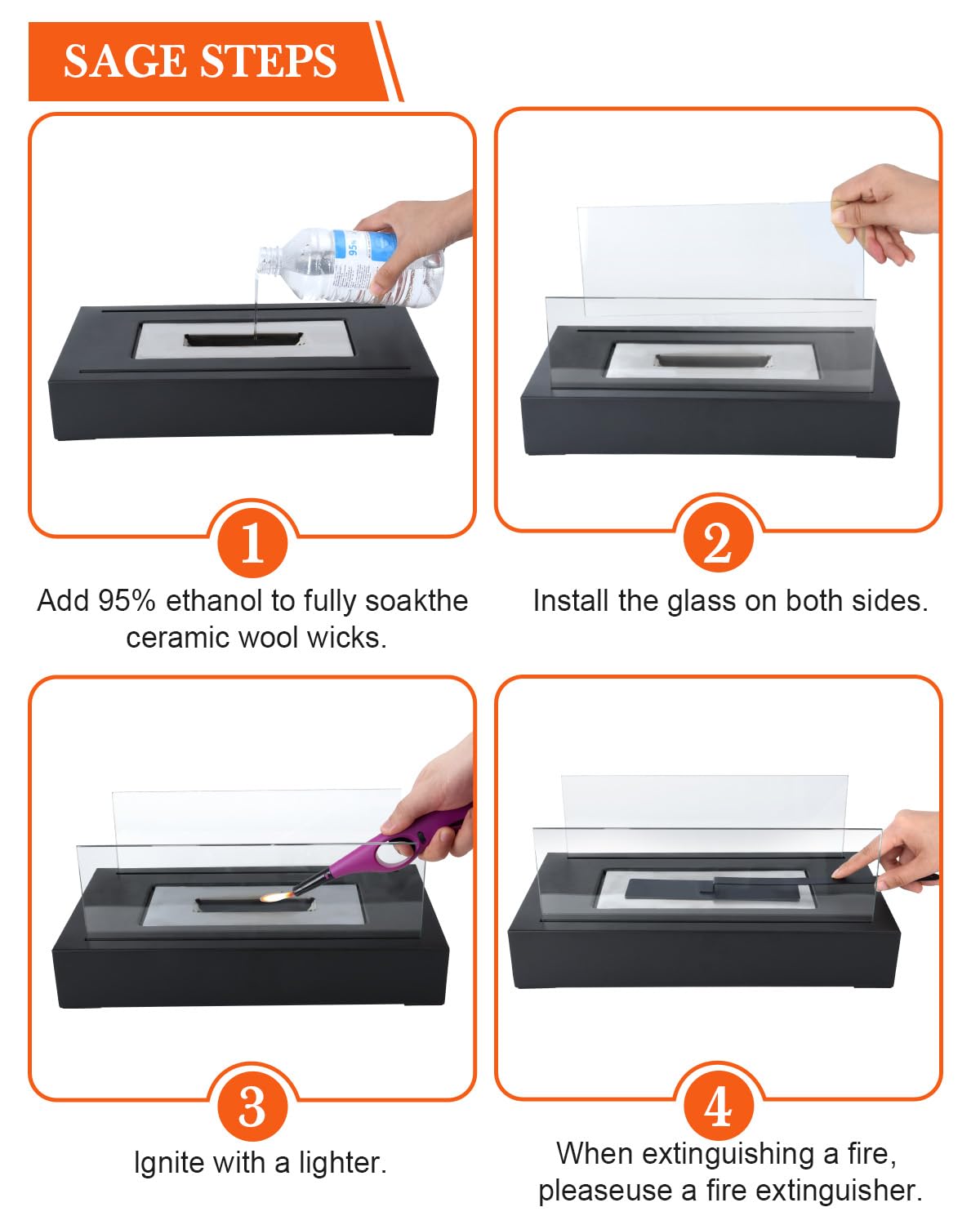 SAGE STEPS

95%

1

Add 95% ethanol to fully soakthe ceramic wool wicks.

2

Install the glass on both sides.

3

Ignite with a lighter.

4

When extinguishing a fire, pleaseuse a fire extinguisher.