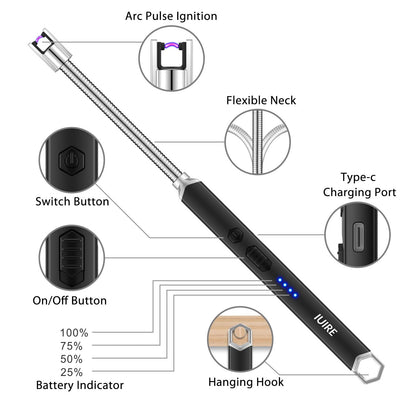 Arc Pulse Ignition

Flexible Neck

Switch Button

Type-c
Charging Port

On/Off Button

IUIRE

100%
75%
50%
25%
Battery Indicator

Hanging Hook