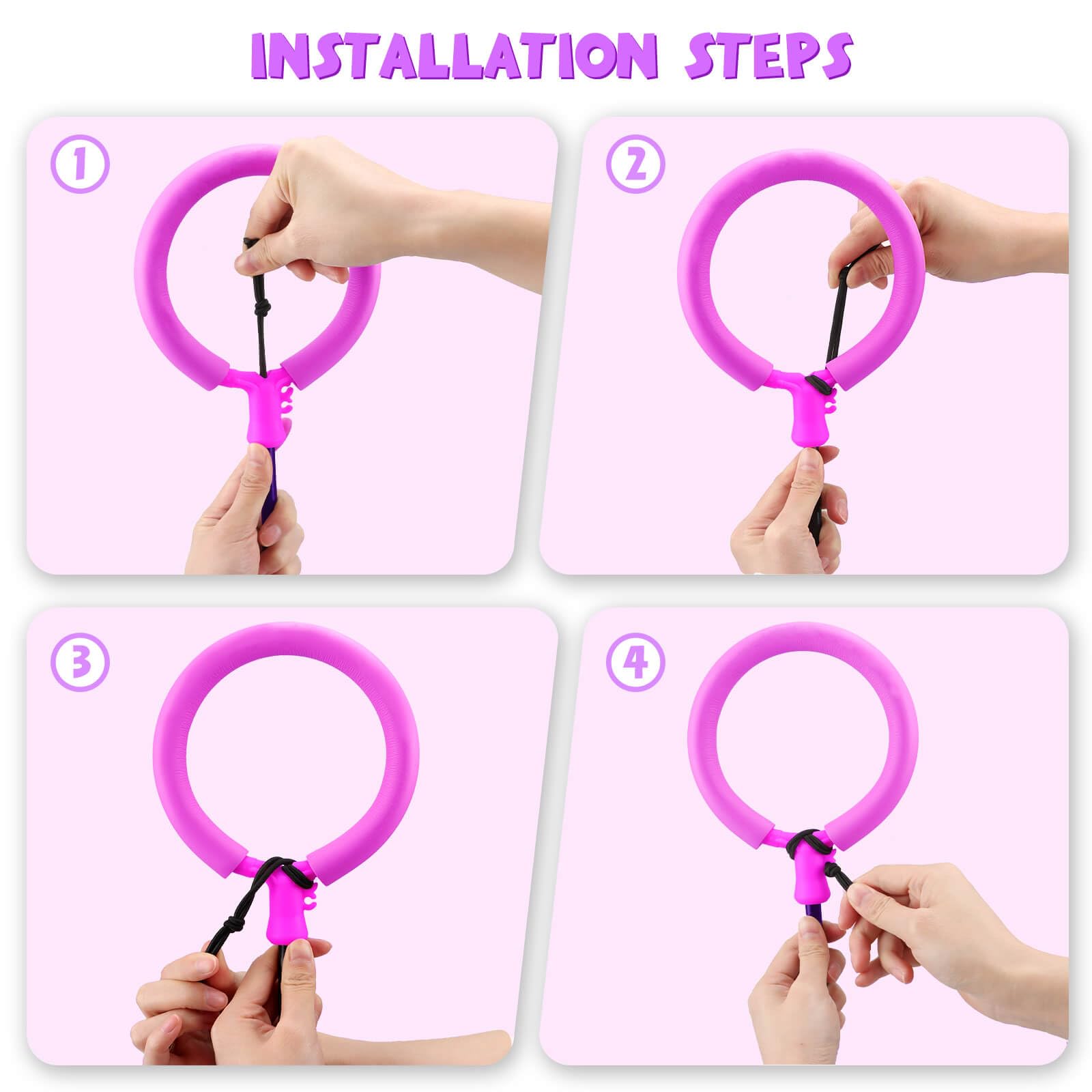 INSTALLATION STEPS

1

2

3

4